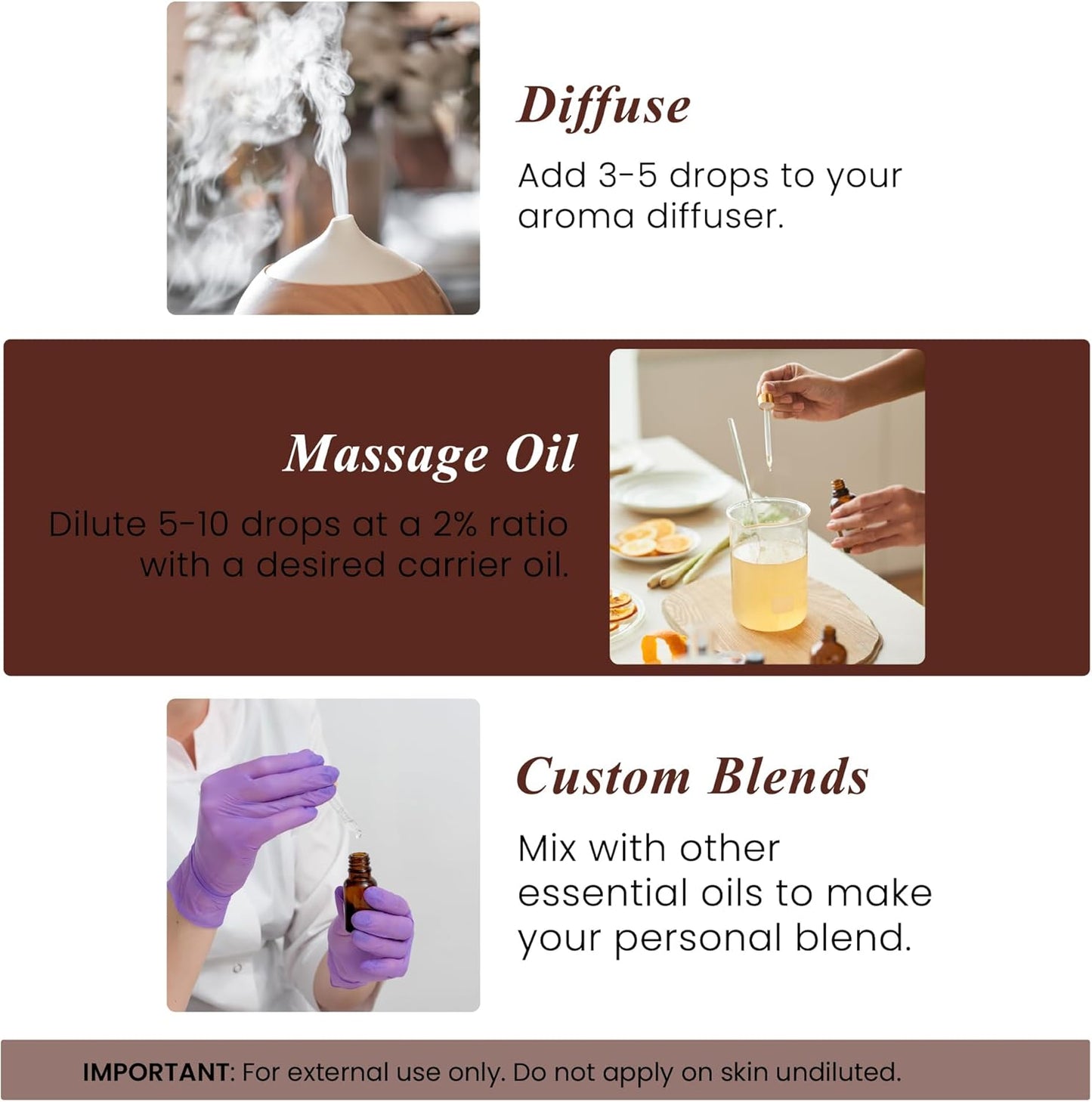 Diffuse

Add 3-5 drops to your aroma diffuser.

Massage Oil

Dilute 5-10 drops at a 2% ratio with a desired carrier oil.

Custom Blends

Mix with other essential oils to make your personal blend.

IMPORTANT: For external use only. Do not apply on skin undiluted.