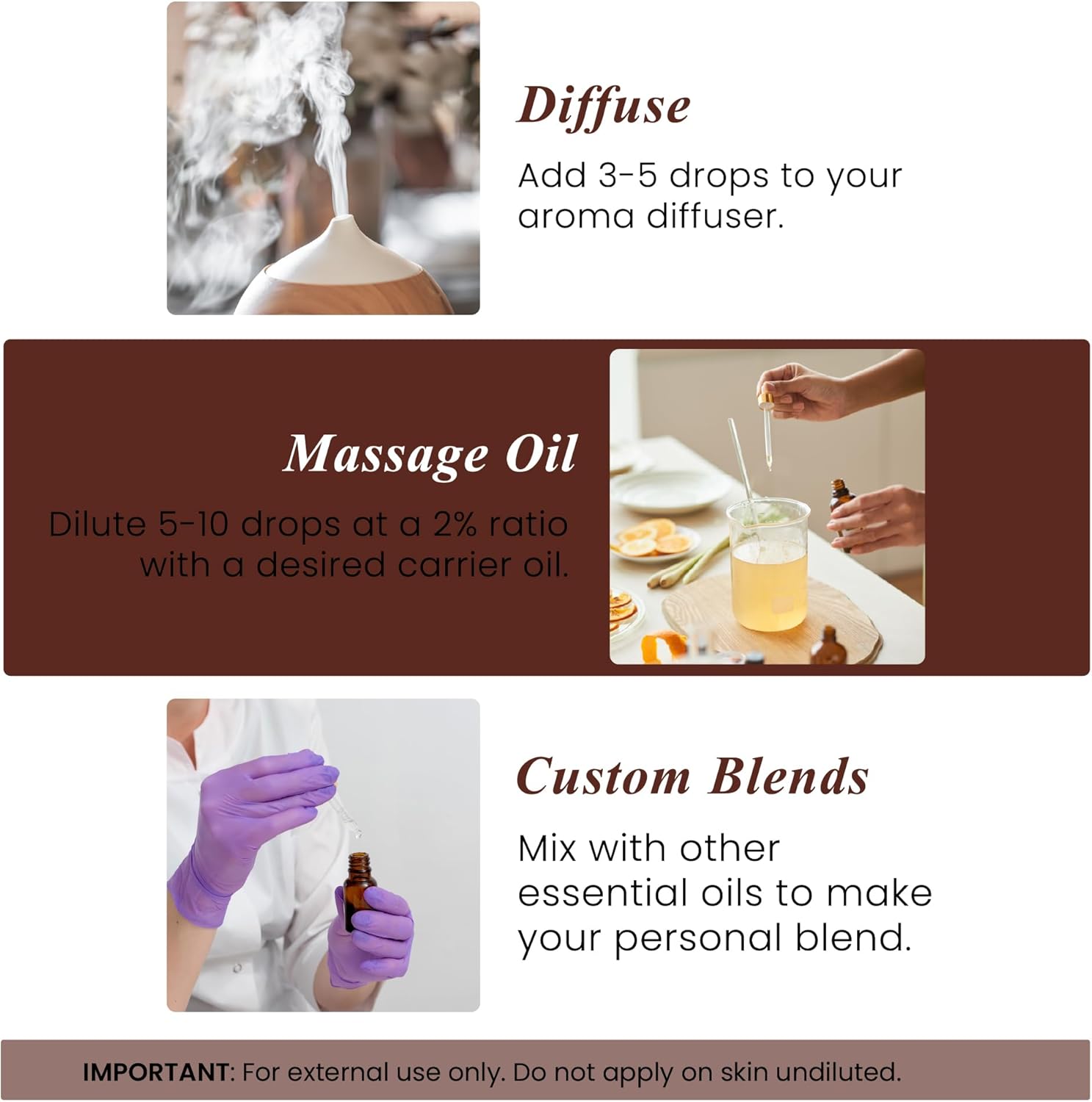 Diffuse

Add 3-5 drops to your aroma diffuser.

Massage Oil

Dilute 5-10 drops at a 2% ratio with a desired carrier oil.

Custom Blends

Mix with other essential oils to make your personal blend.

IMPORTANT: For external use only. Do not apply on skin undiluted.