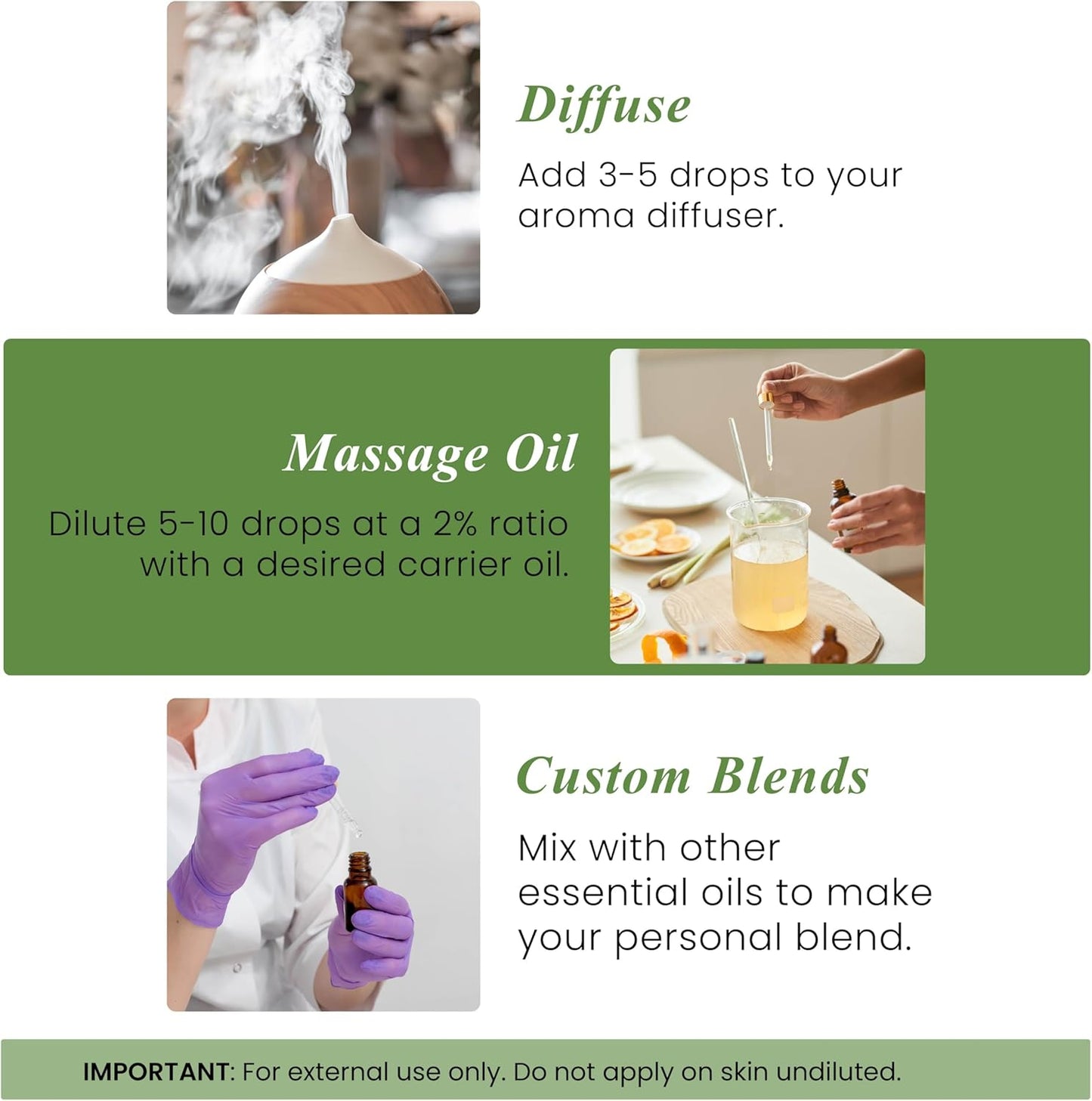 Diffuse

Add 3-5 drops to your aroma diffuser.

Massage Oil

Dilute 5-10 drops at a 2% ratio with a desired carrier oil.

Custom Blends

Mix with other essential oils to make your personal blend.

IMPORTANT: For external use only. Do not apply on skin undiluted.