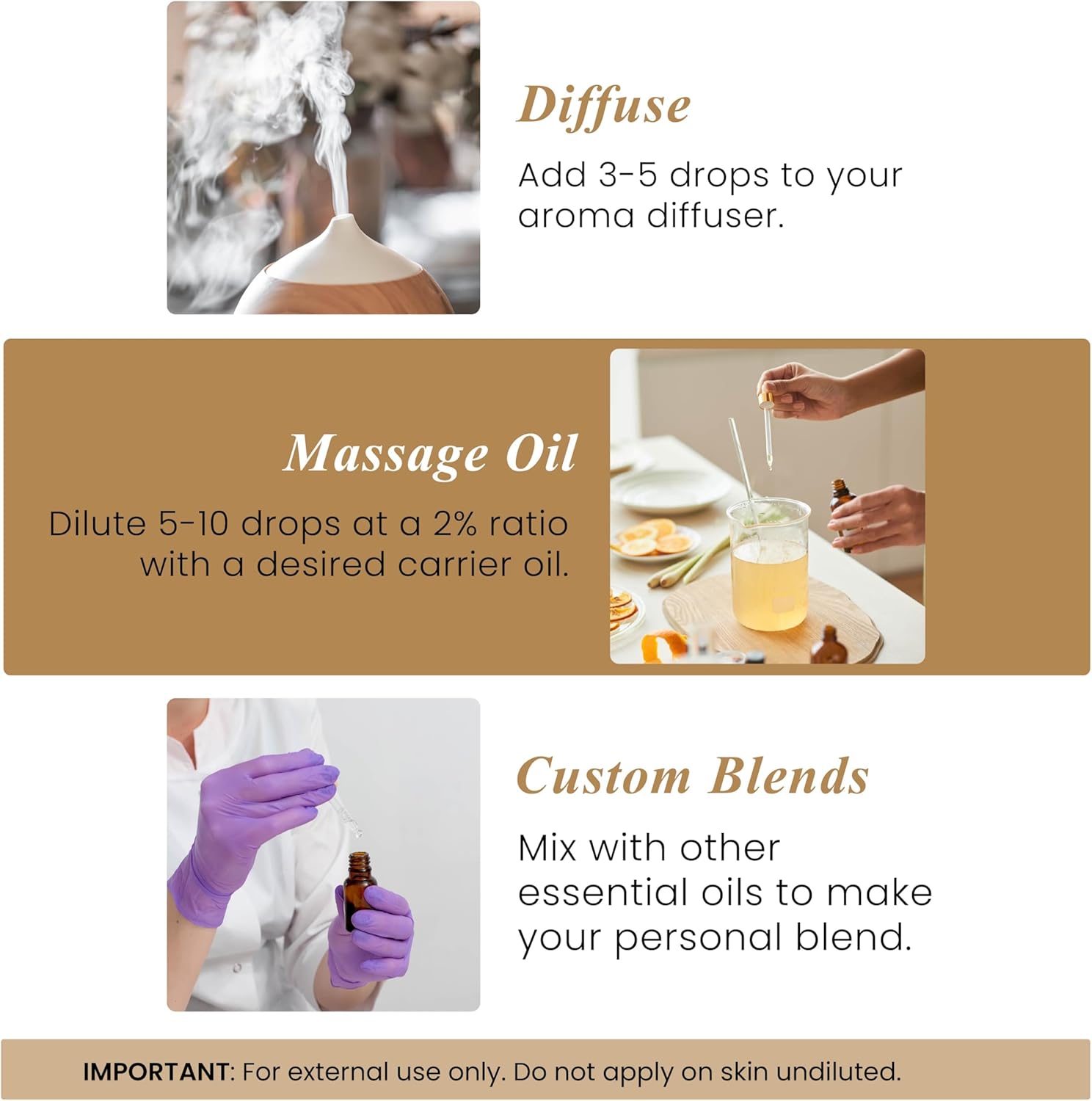 Diffuse

Add 3-5 drops to your aroma diffuser.

Massage Oil

Dilute 5-10 drops at a 2% ratio with a desired carrier oil.

Custom Blends

Mix with other essential oils to make your personal blend.

IMPORTANT: For external use only. Do not apply on skin undiluted.