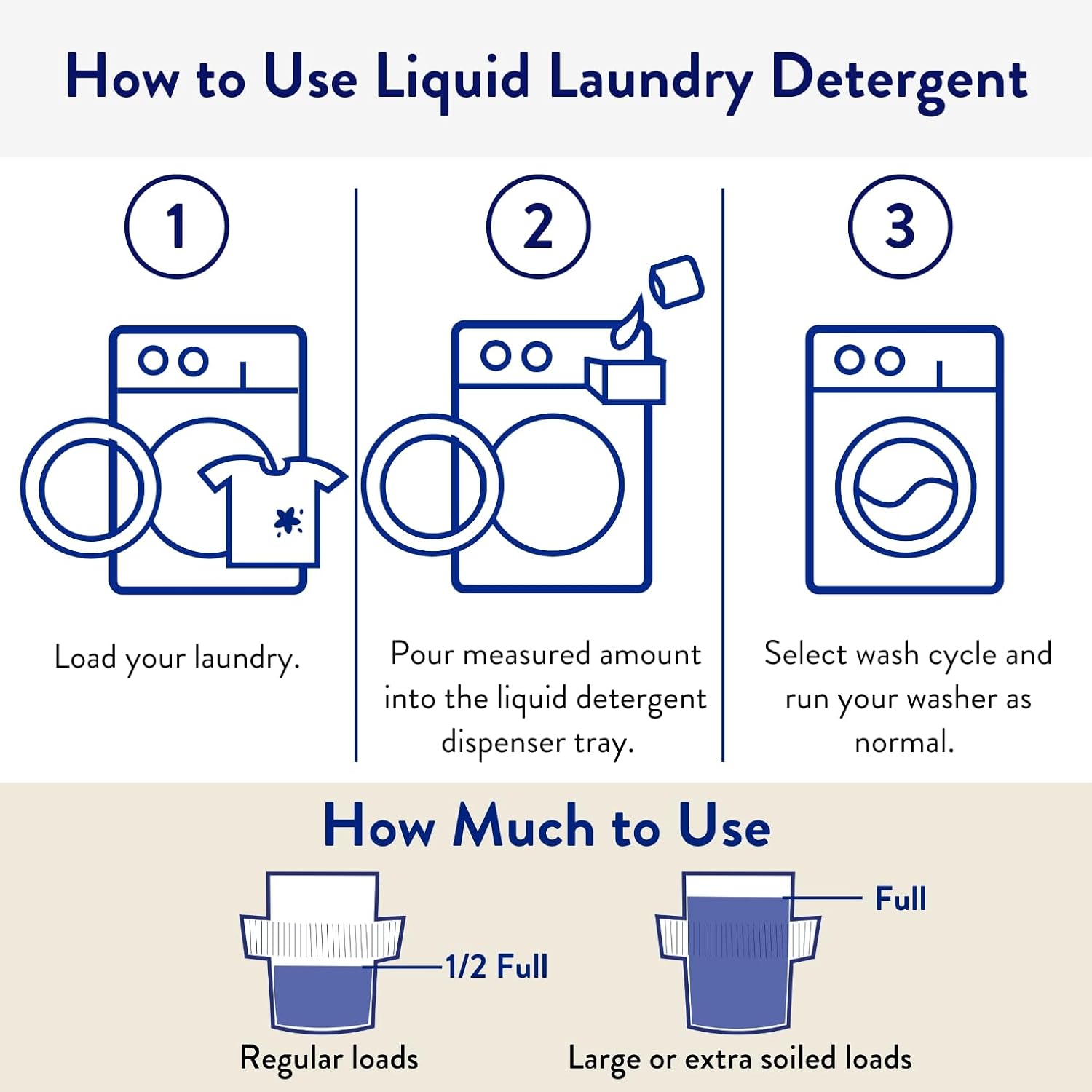 How to Use Liquid Laundry Detergent

1

Load your laundry.

2

Pour measured amount into the liquid detergent dispenser tray.

3

Select wash cycle and run your washer as normal.

How Much to Use

1/2 Full

Regular loads

Full

Large or extra soiled loads