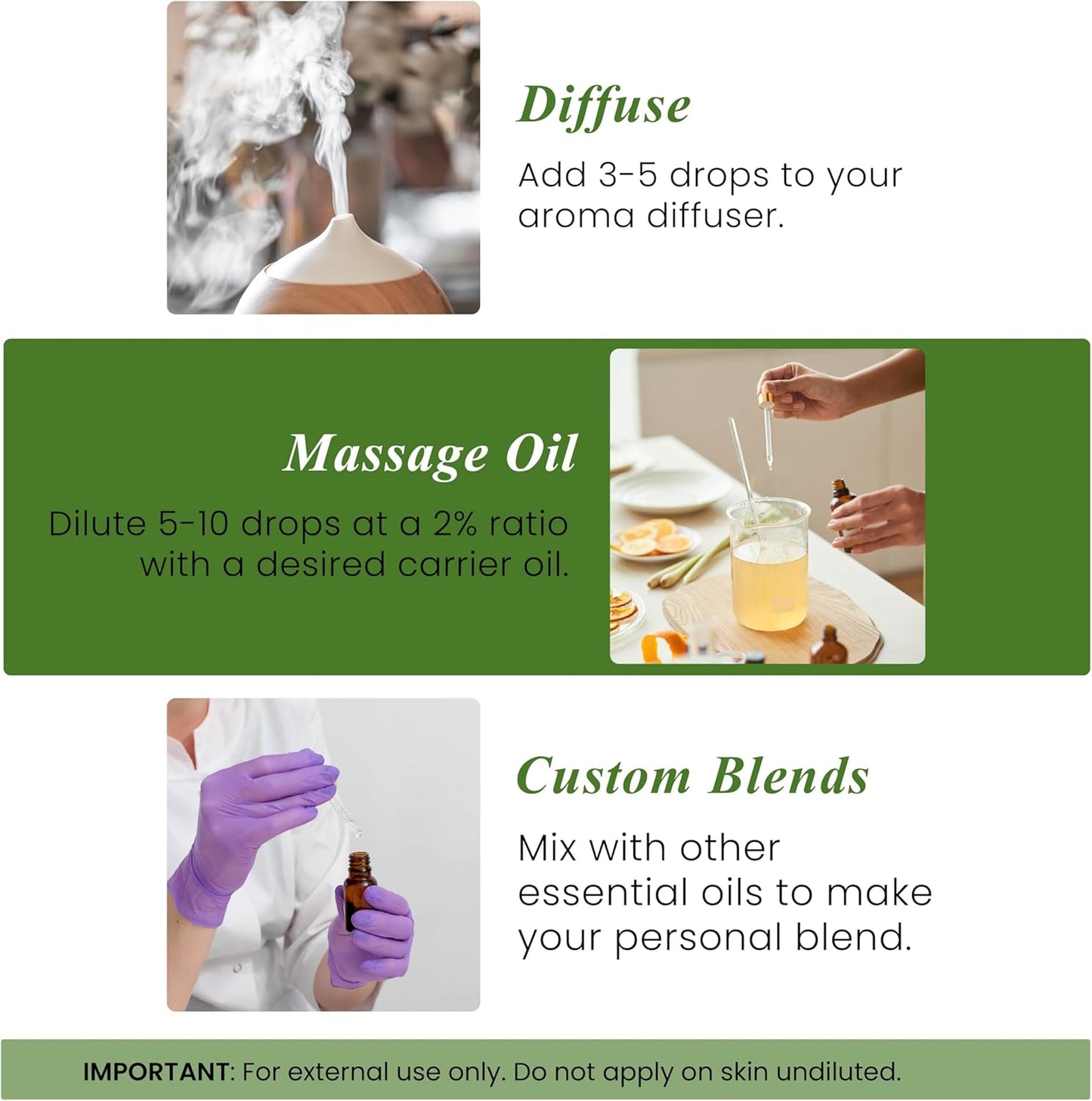 Diffuse

Add 3-5 drops to your aroma diffuser.

Massage Oil

Dilute 5-10 drops at a 2% ratio with a desired carrier oil.

Custom Blends

Mix with other essential oils to make your personal blend.

IMPORTANT: For external use only. Do not apply on skin undiluted.