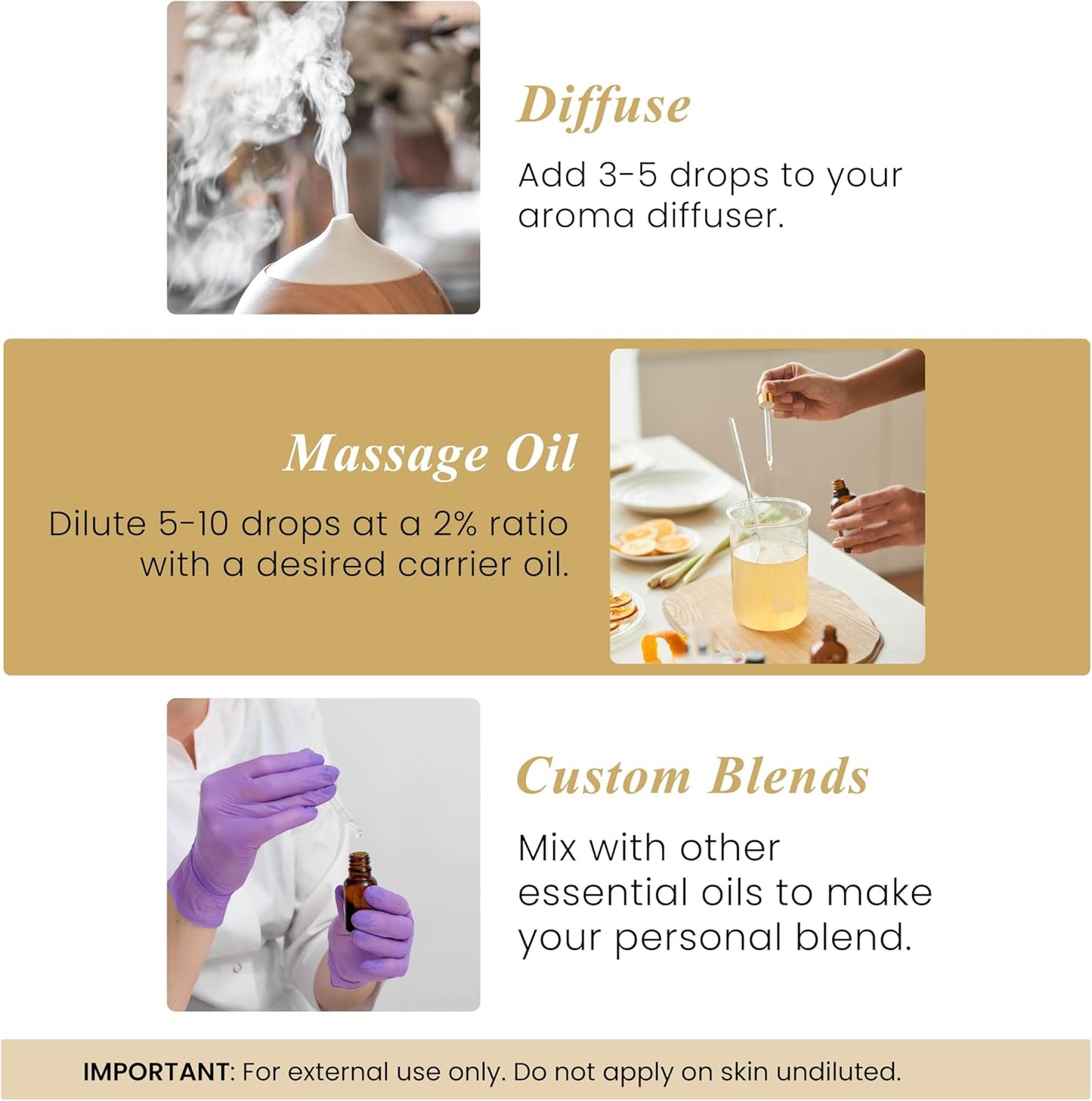 Diffuse

Add 3-5 drops to your aroma diffuser.

Massage Oil

Dilute 5-10 drops at a 2% ratio with a desired carrier oil.

Custom Blends

Mix with other essential oils to make your personal blend.

IMPORTANT: For external use only. Do not apply on skin undiluted.