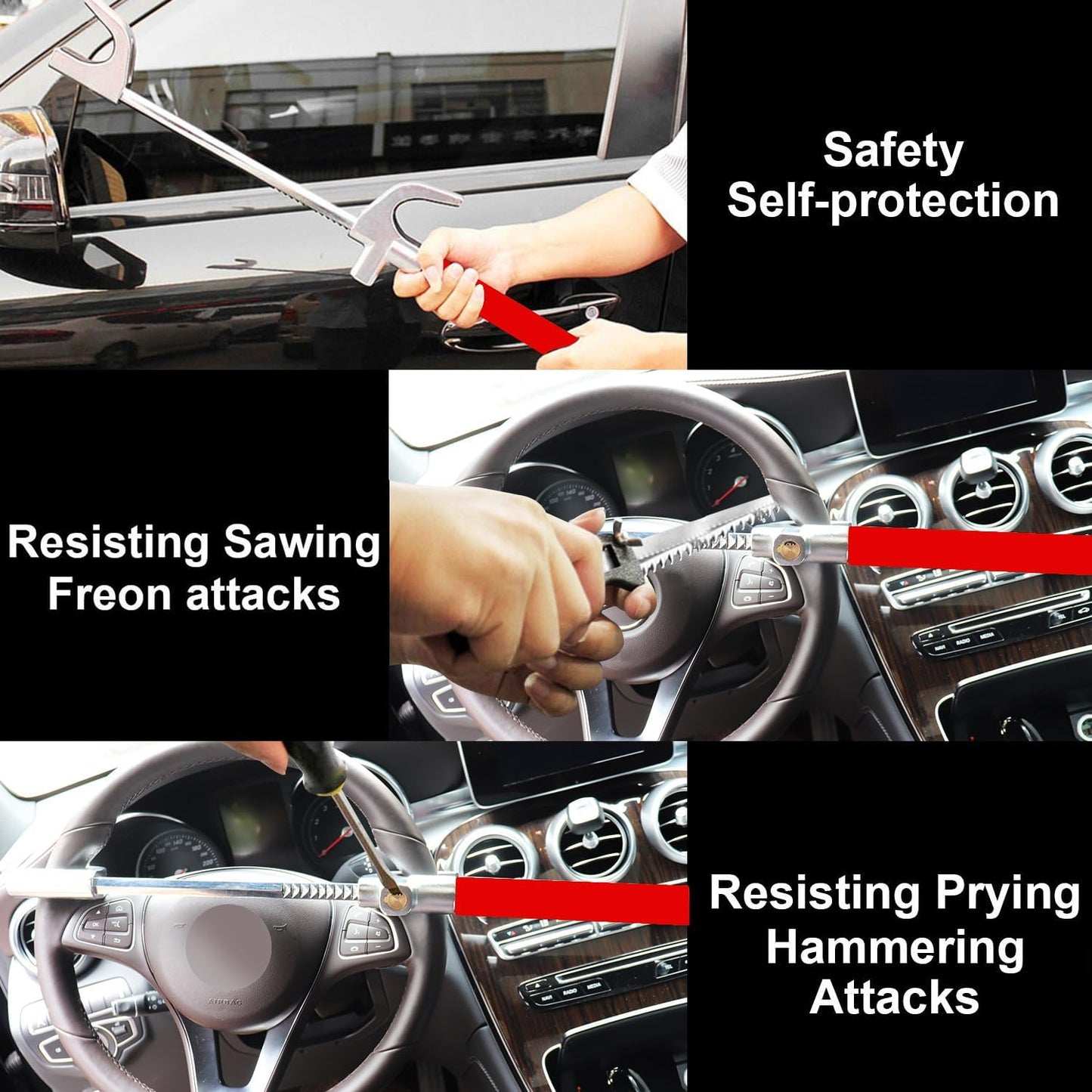 Safety
Self-protection

Resisting Sawing
Freon attacks

Resisting Prying
Hammering
Attacks