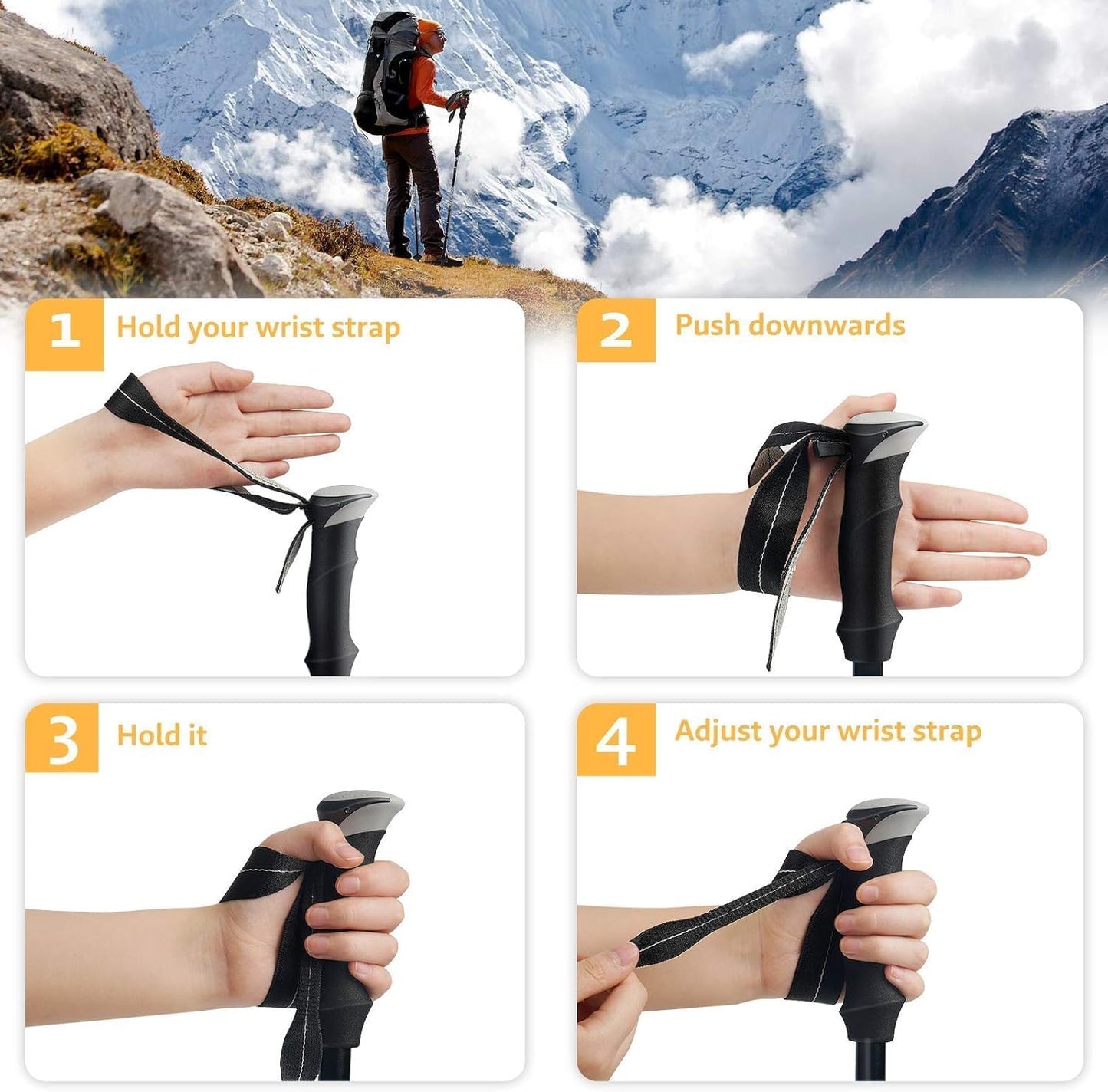 1 Hold your wrist strap

2 Push downwards

3 Hold it

4 Adjust your wrist strap