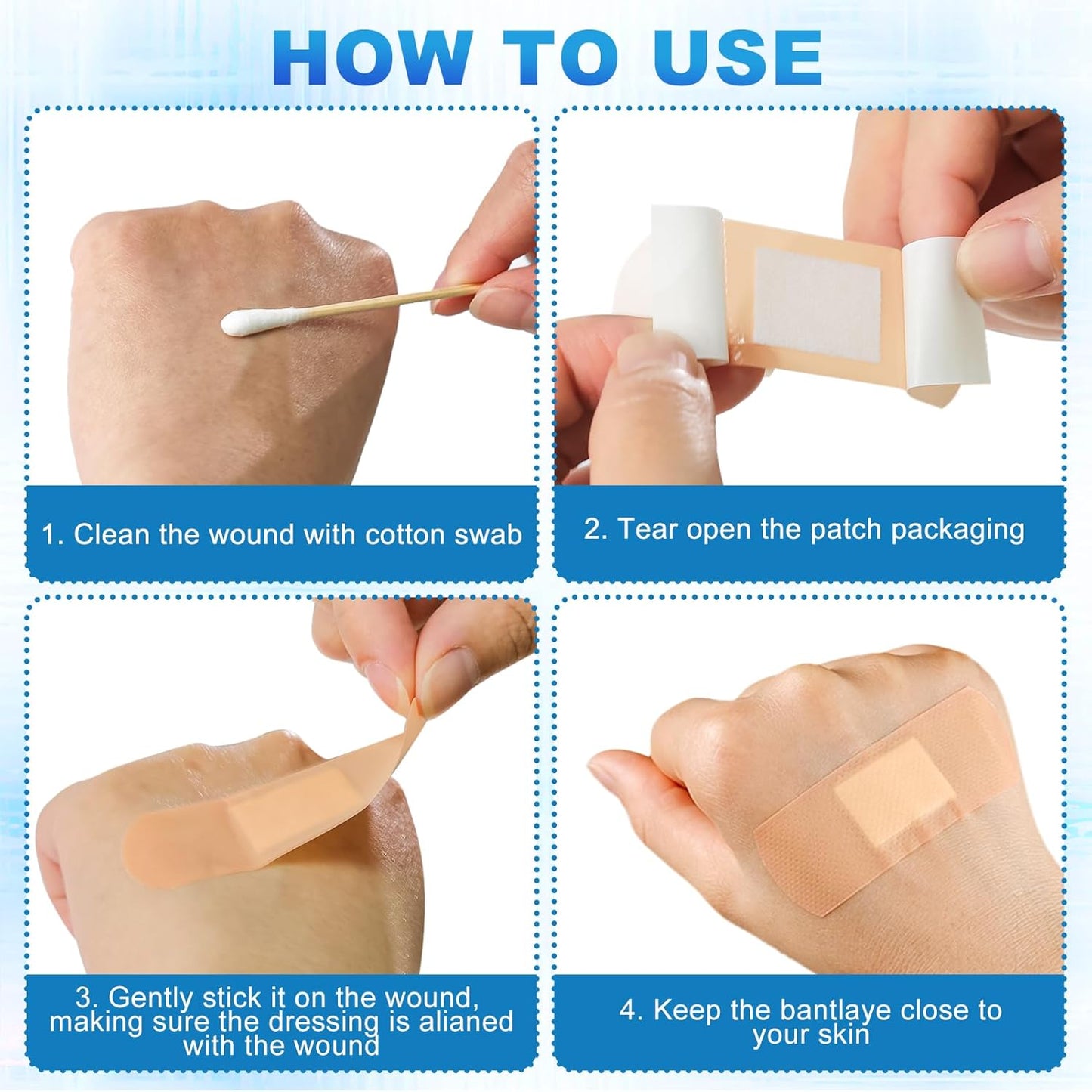 HOW TO USE

1. Clean the wound with cotton swab

2. Tear open the patch packaging

3. Gently stick it on the wound, making sure the dressing is alianed with the wound

4. Keep the bantlaye close to your skin