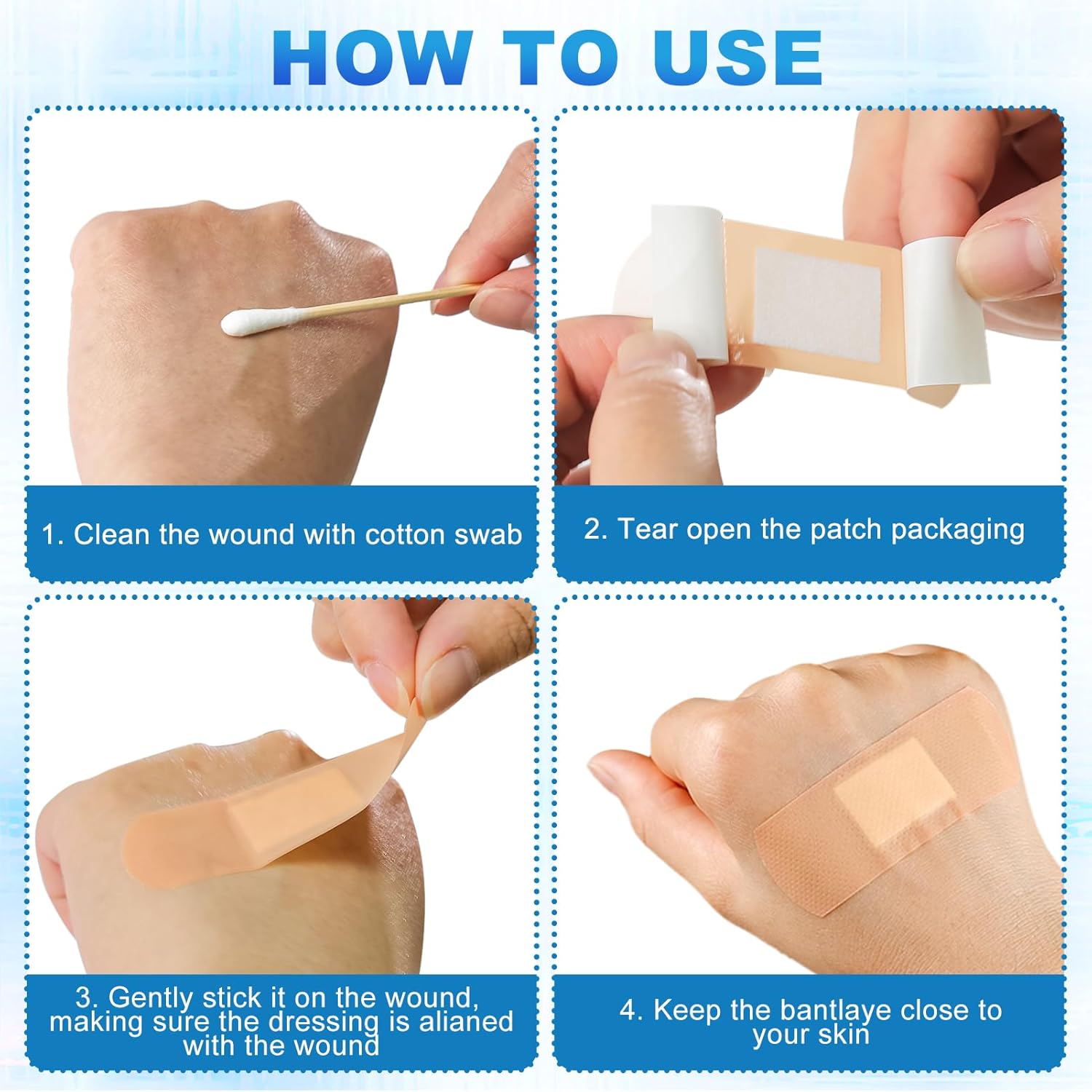 HOW TO USE

1. Clean the wound with cotton swab

2. Tear open the patch packaging

3. Gently stick it on the wound, making sure the dressing is alianed with the wound

4. Keep the bantlaye close to your skin