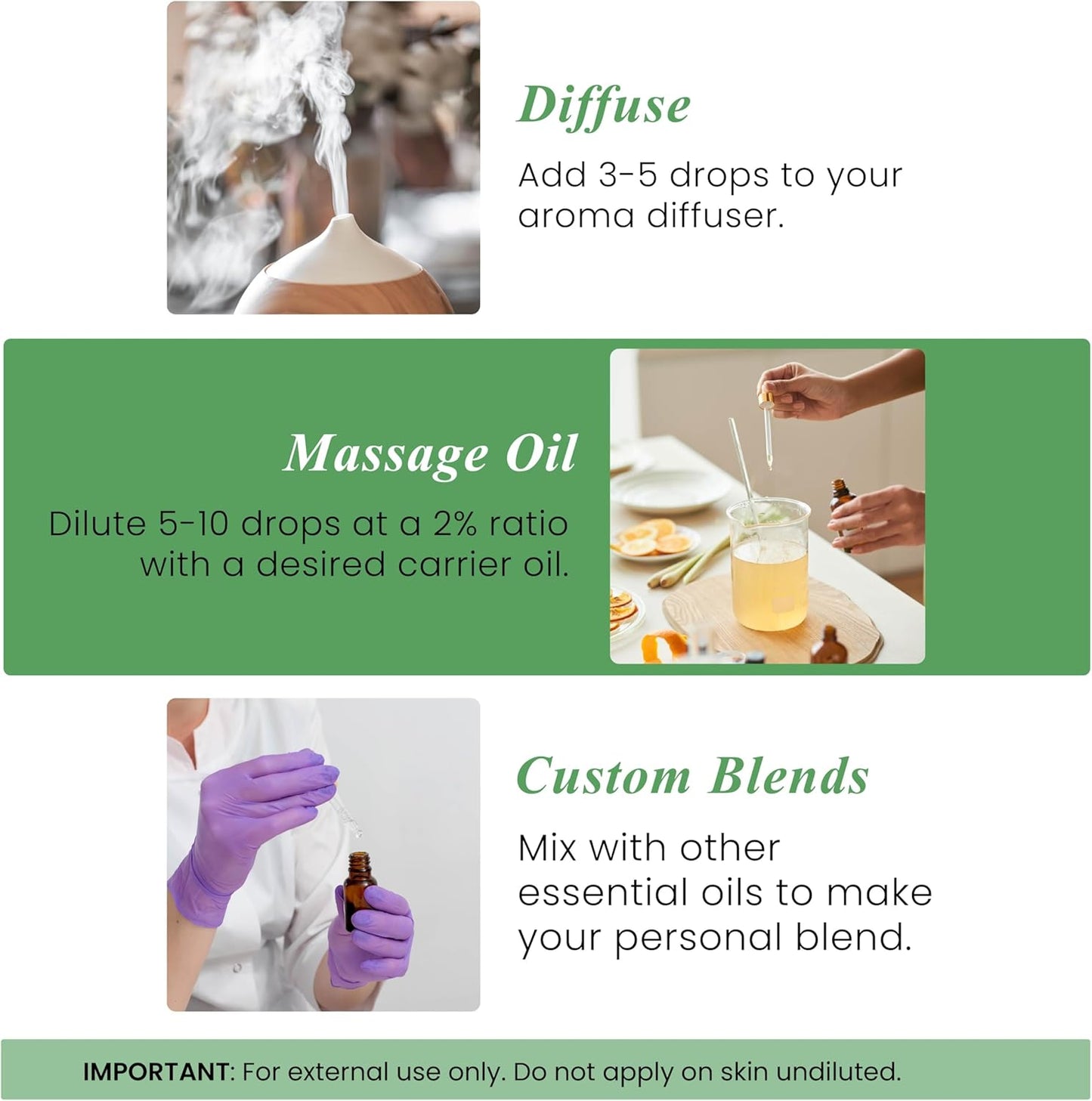 Diffuse

Add 3-5 drops to your aroma diffuser.

Massage Oil

Dilute 5-10 drops at a 2% ratio with a desired carrier oil.

Custom Blends

Mix with other essential oils to make your personal blend.

IMPORTANT: For external use only. Do not apply on skin undiluted.