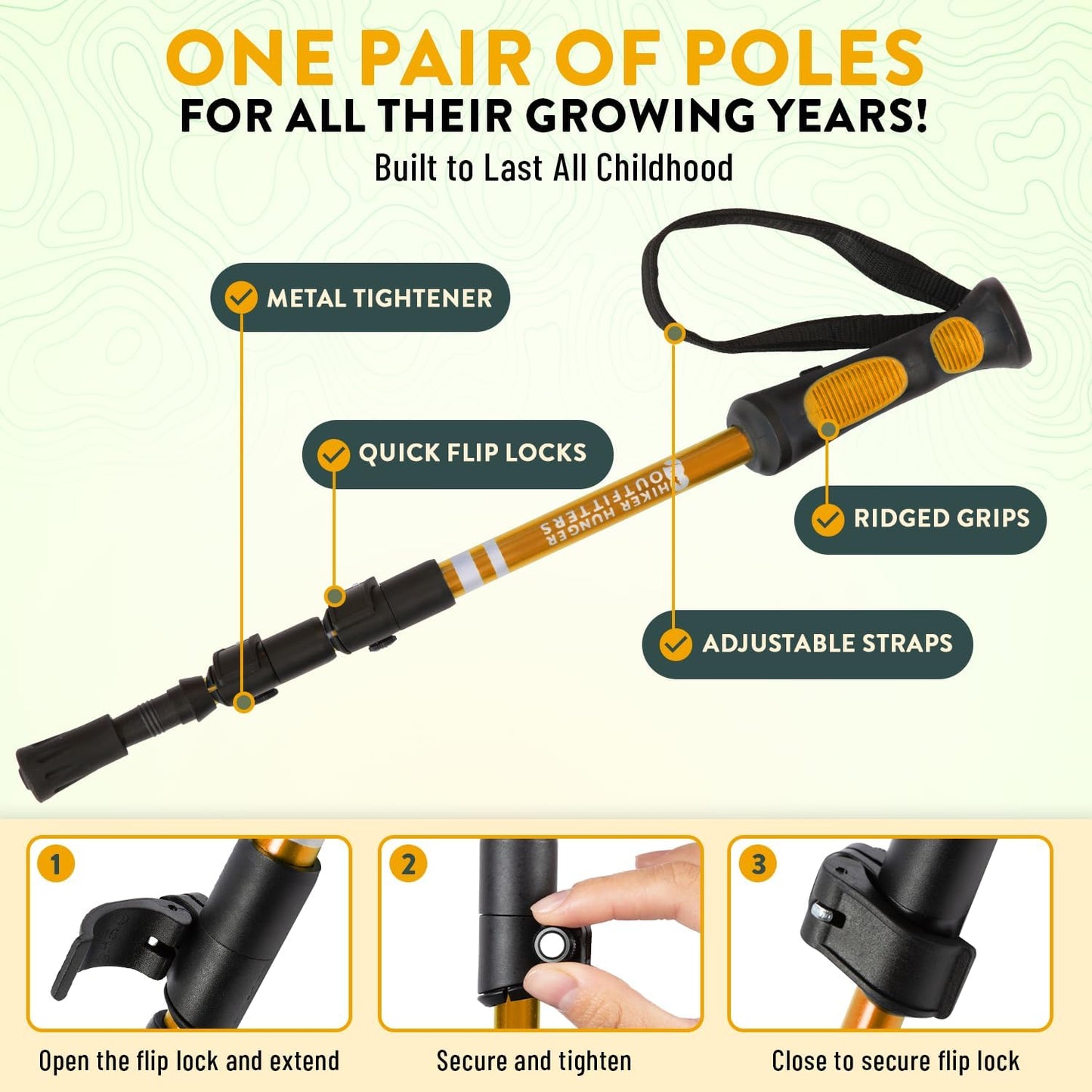 ONE PAIR OF POLES
FOR ALL THEIR GROWING YEARS!
Built to Last All Childhood

METAL TIGHTENER

QUICK FLIP LOCKS

HIKER HUNGER OUTFITTERS

RIDGED GRIPS

ADJUSTABLE STRAPS

1
Open the flip lock and extend

2
Secure and tighten

3
Close to secure flip lock