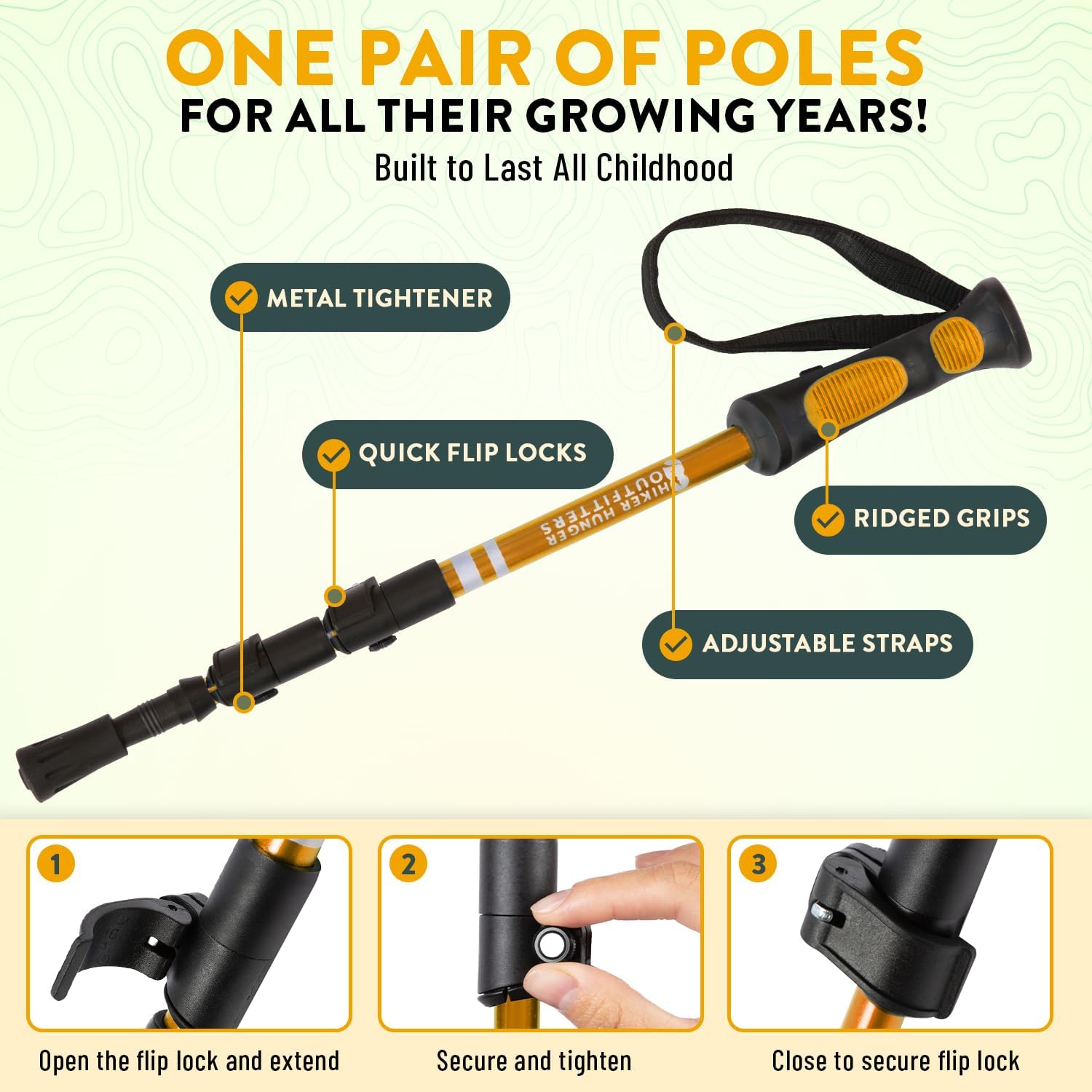 ONE PAIR OF POLES
FOR ALL THEIR GROWING YEARS!
Built to Last All Childhood

METAL TIGHTENER

QUICK FLIP LOCKS

HIKER HUNGER OUTFITTERS

RIDGED GRIPS

ADJUSTABLE STRAPS

1
Open the flip lock and extend

2
Secure and tighten

3
Close to secure flip lock