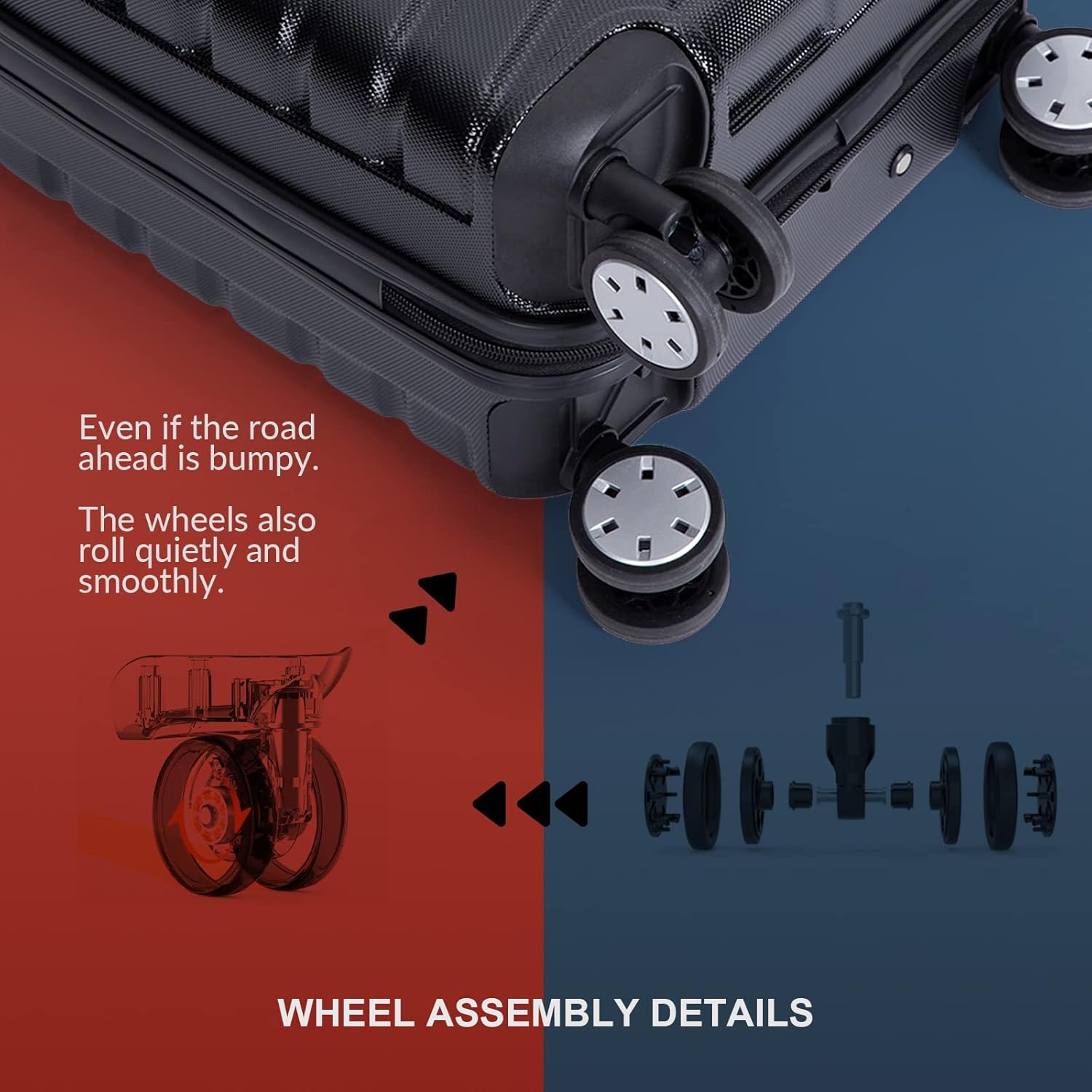 Even if the road ahead is bumpy.

The wheels also roll quietly and smoothly.

WHEEL ASSEMBLY DETAILS