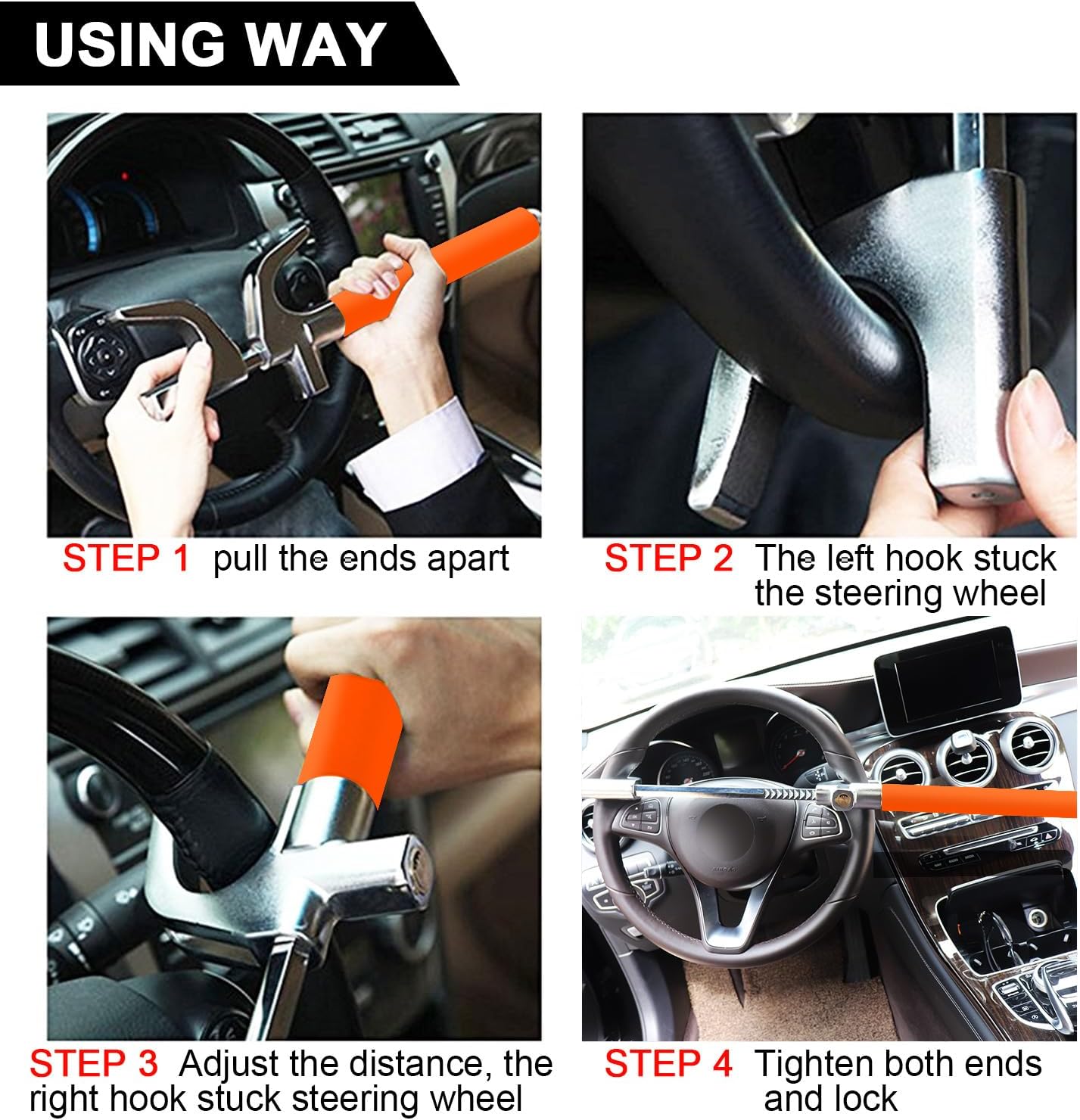 USING WAY

STEP 1 pull the ends apart

STEP 2 The left hook stuck the steering wheel

STEP 3 Adjust the distance, the right hook stuck steering wheel

STEP 4 Tighten both ends and lock