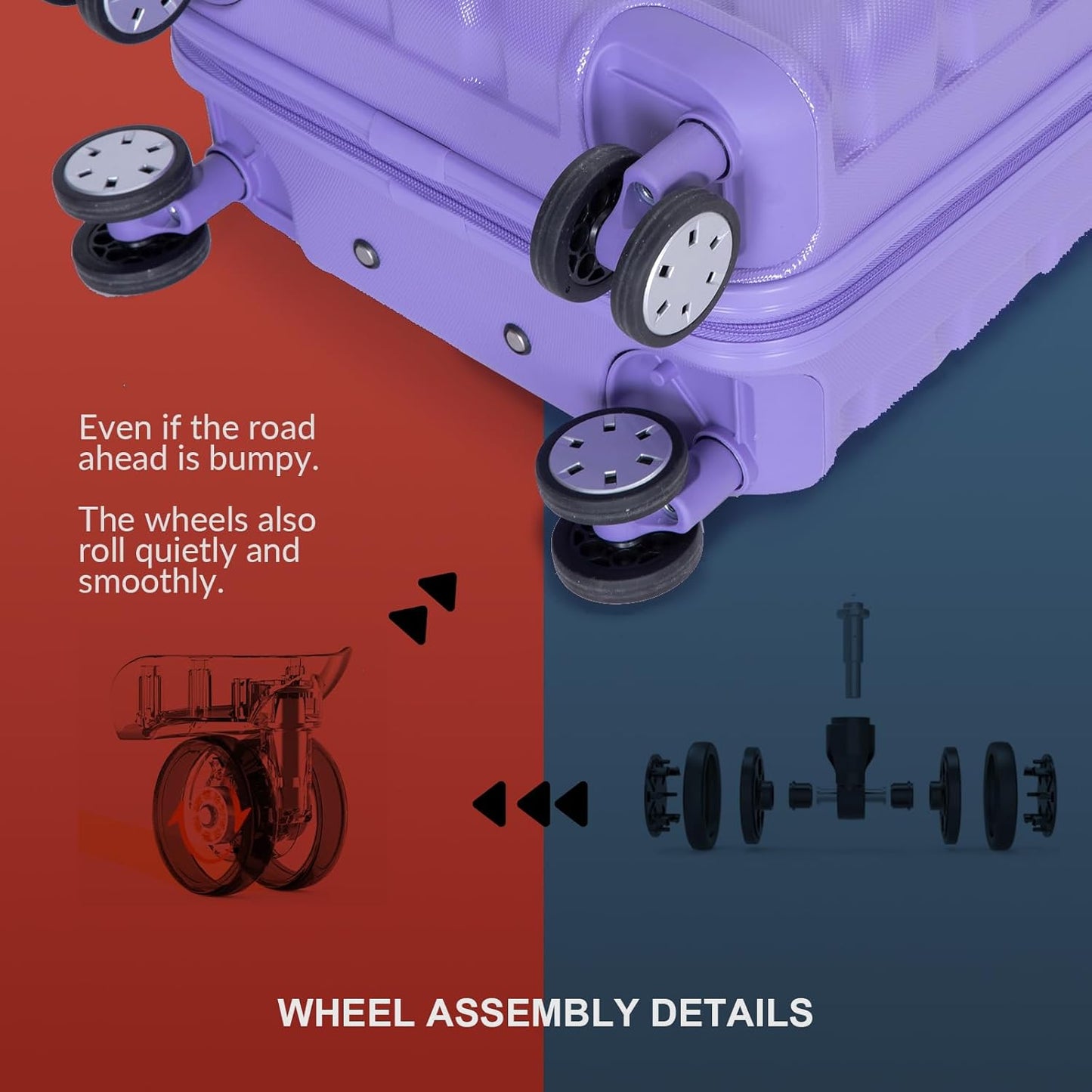 Even if the road ahead is bumpy.

The wheels also roll quietly and smoothly.

WHEEL ASSEMBLY DETAILS