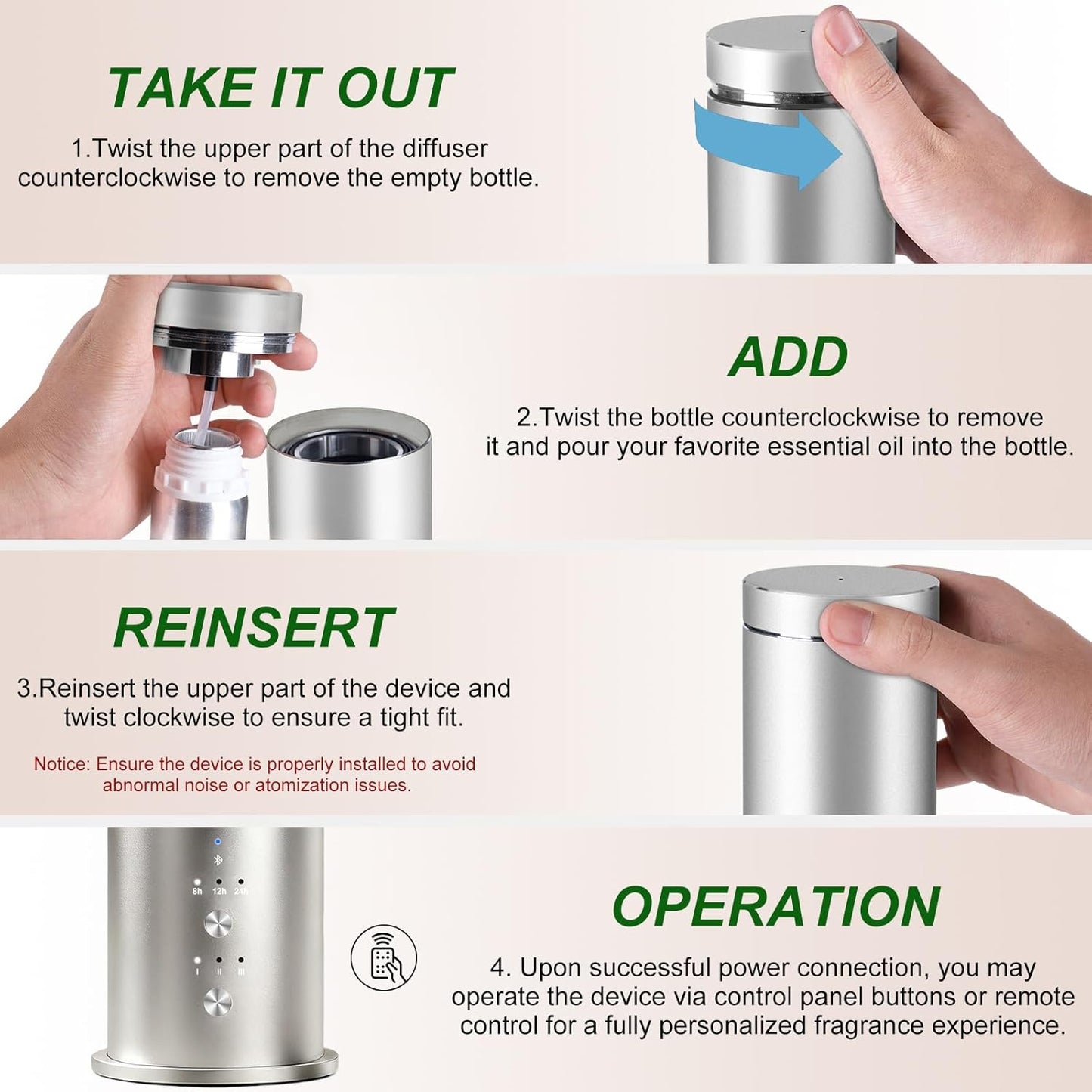 TAKE IT OUT

1.Twist the upper part of the diffuser counterclockwise to remove the empty bottle.

ADD

2.Twist the bottle counterclockwise to remove it and pour your favorite essential oil into the bottle.

REINSERT

3.Reinsert the upper part of the device and twist clockwise to ensure a tight fit.

Notice: Ensure the device is properly installed to avoid abnormal noise or atomization issues.

8h 12h 24h

I II III

OPERATION

4. Upon successful power connection, you may operate the device via control panel buttons or remote control for a fully personalized fragrance experience.