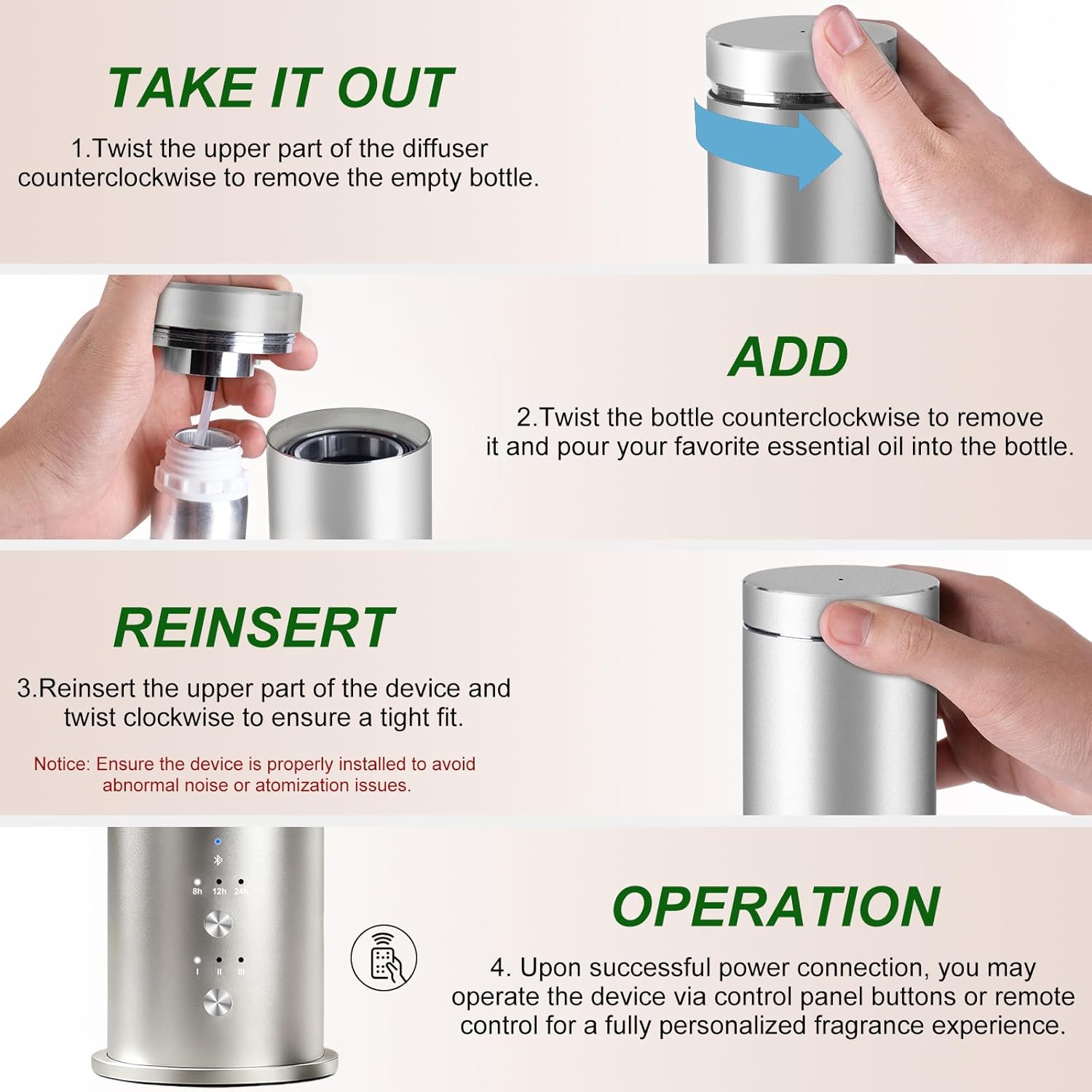 TAKE IT OUT

1.Twist the upper part of the diffuser counterclockwise to remove the empty bottle.

ADD

2.Twist the bottle counterclockwise to remove it and pour your favorite essential oil into the bottle.

REINSERT

3.Reinsert the upper part of the device and twist clockwise to ensure a tight fit.

Notice: Ensure the device is properly installed to avoid abnormal noise or atomization issues.

8h 12h 24h

I II III

OPERATION

4. Upon successful power connection, you may operate the device via control panel buttons or remote control for a fully personalized fragrance experience.