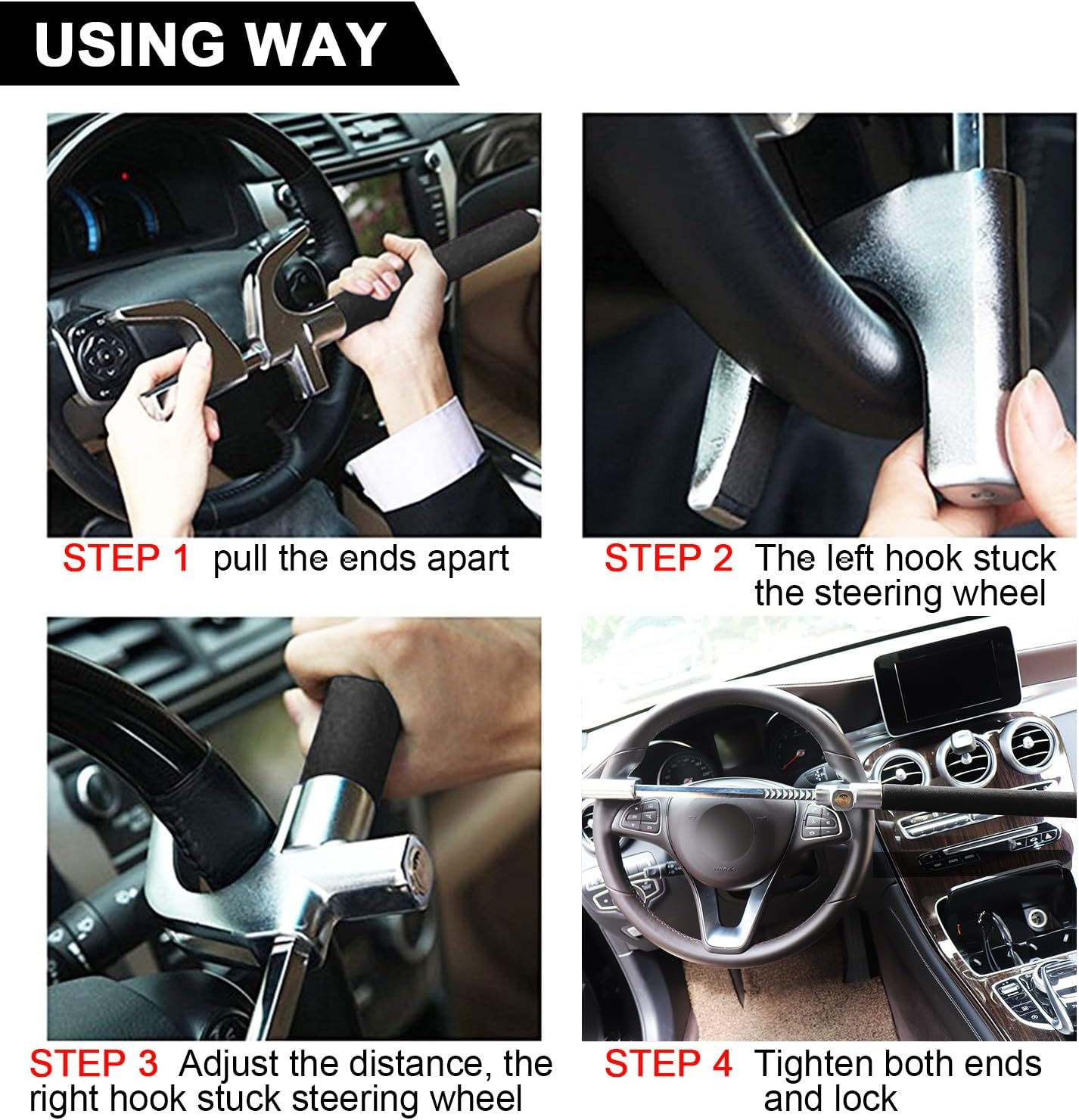 USING WAY

STEP 1 pull the ends apart

STEP 2 The left hook stuck the steering wheel

STEP 3 Adjust the distance, the right hook stuck steering wheel

STEP 4 Tighten both ends and lock