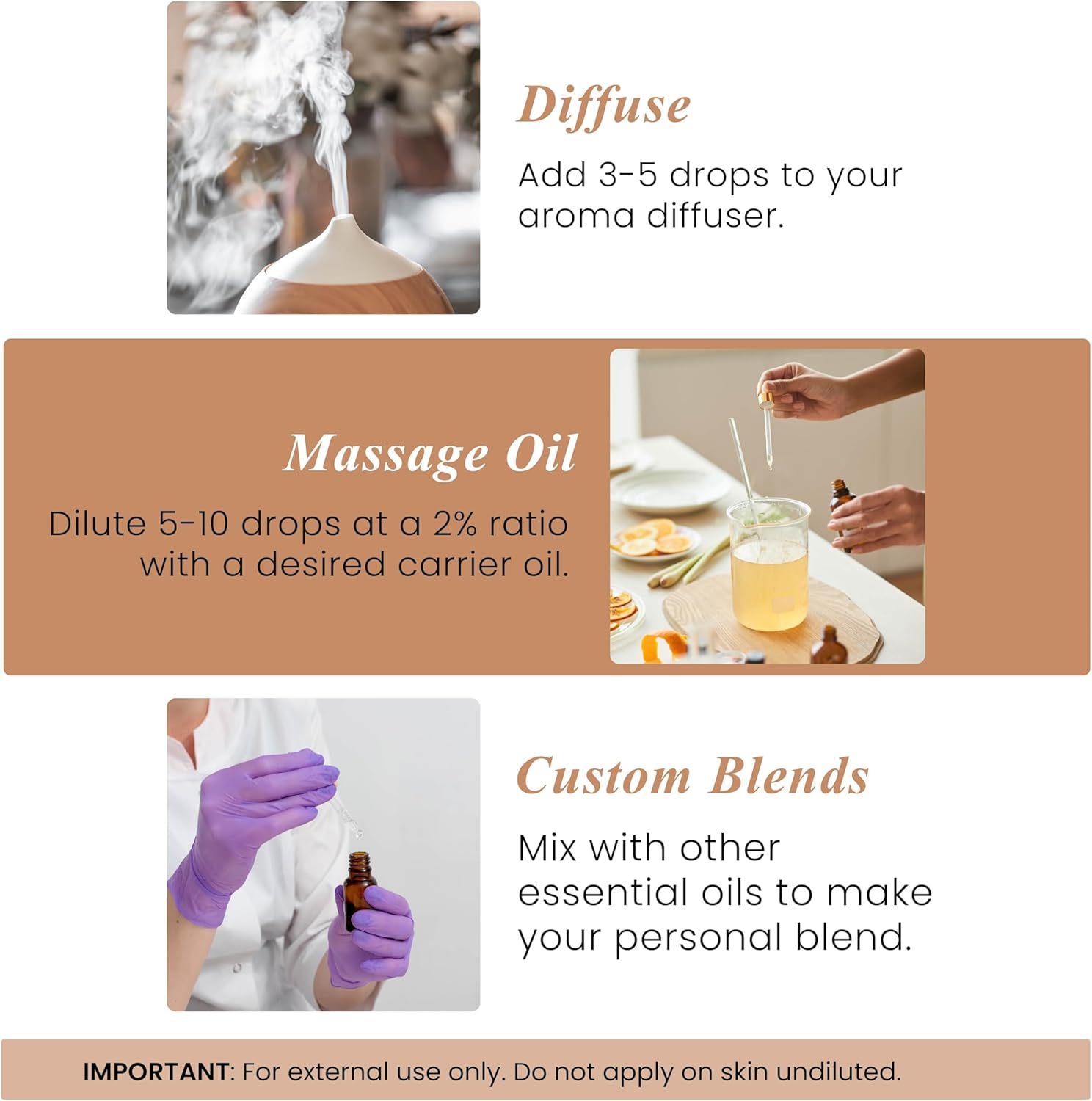 Diffuse

Add 3-5 drops to your aroma diffuser.

Massage Oil

Dilute 5-10 drops at a 2% ratio with a desired carrier oil.

Custom Blends

Mix with other essential oils to make your personal blend.

IMPORTANT: For external use only. Do not apply on skin undiluted.