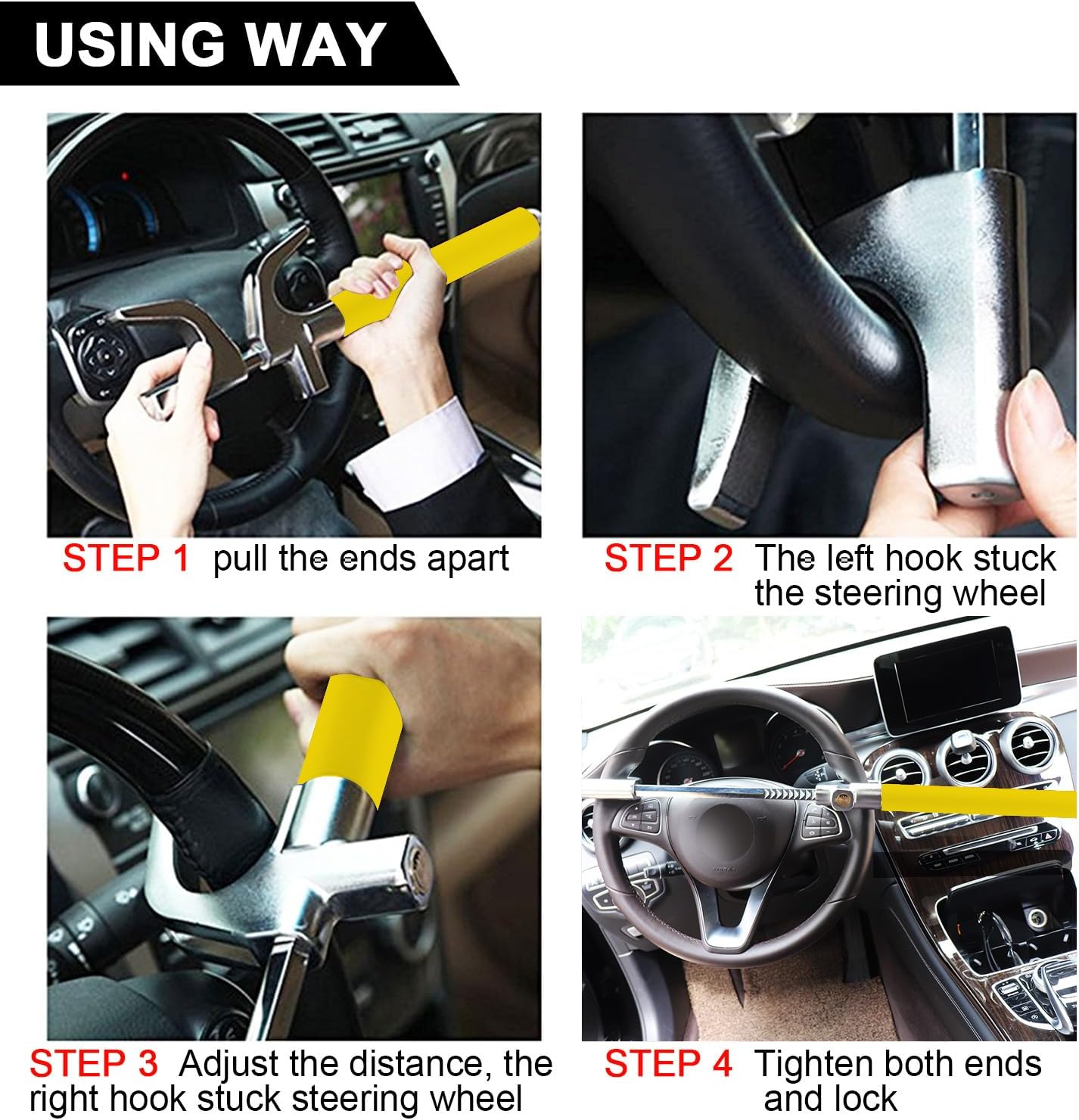 USING WAY

STEP 1 pull the ends apart

STEP 2 The left hook stuck the steering wheel

STEP 3 Adjust the distance, the right hook stuck steering wheel

STEP 4 Tighten both ends and lock