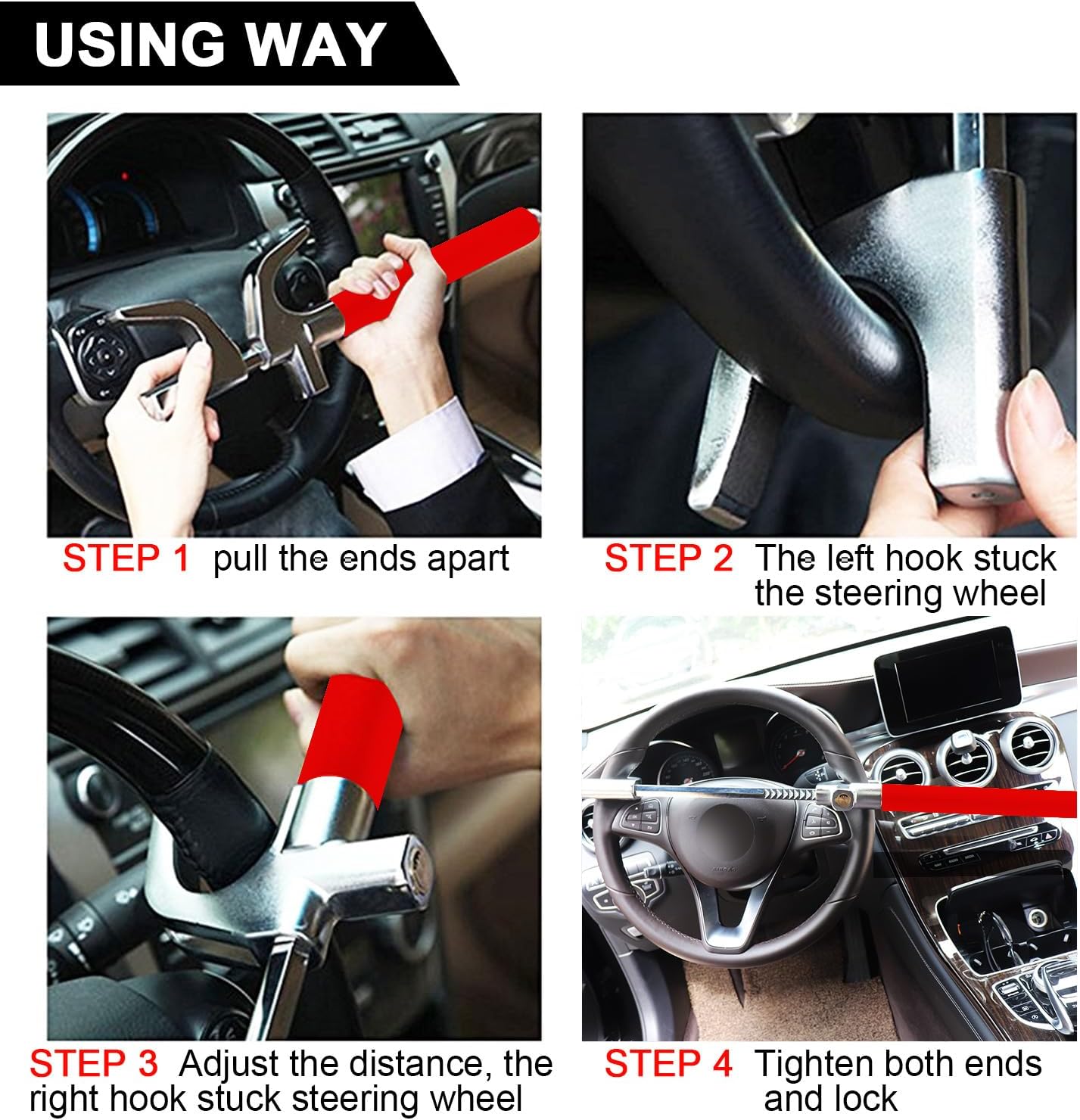 USING WAY

STEP 1 pull the ends apart

STEP 2 The left hook stuck the steering wheel

STEP 3 Adjust the distance, the right hook stuck steering wheel

STEP 4 Tighten both ends and lock