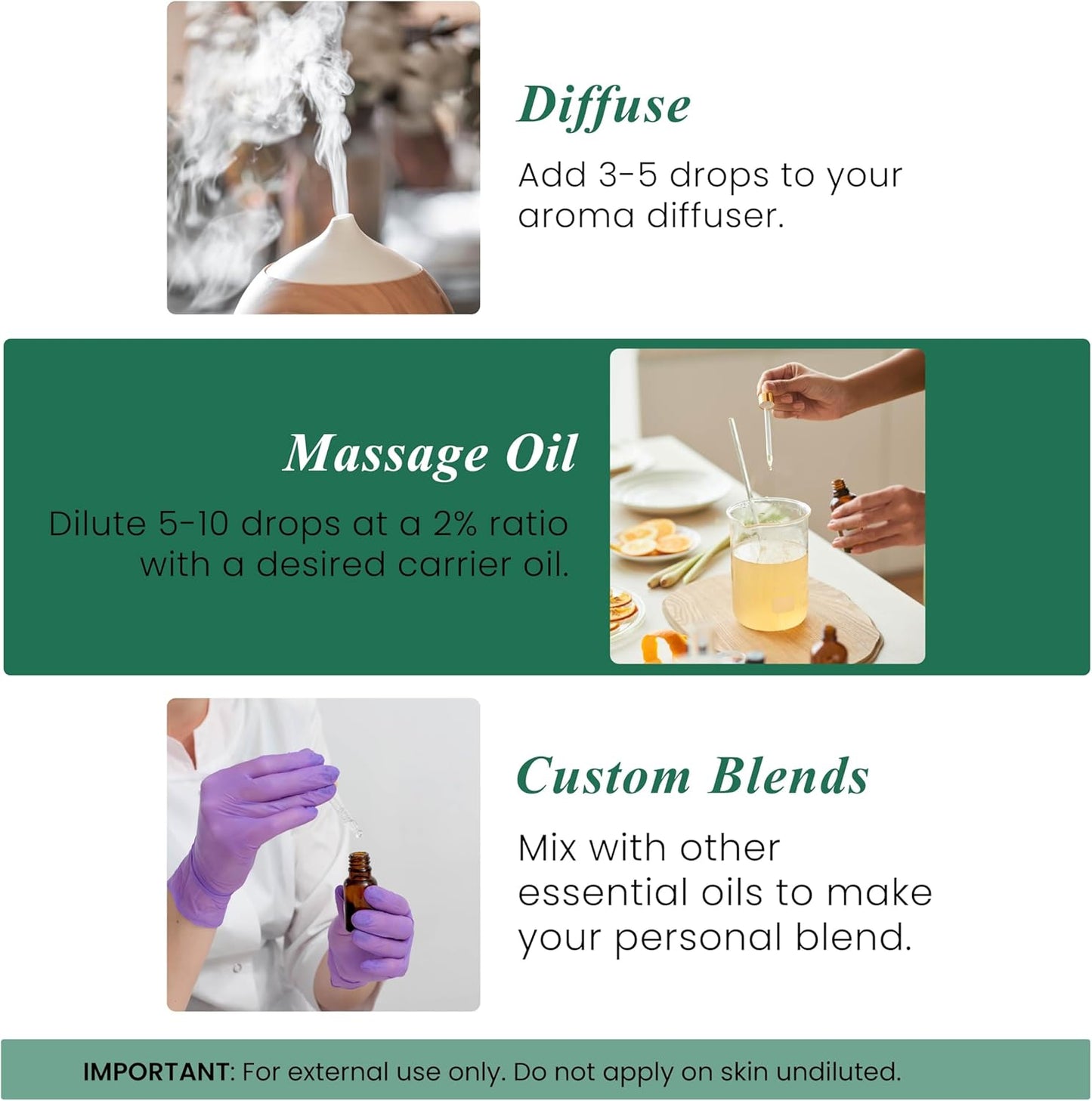 Diffuse
Add 3-5 drops to your aroma diffuser.

Massage Oil
Dilute 5-10 drops at a 2% ratio with a desired carrier oil.

Custom Blends
Mix with other essential oils to make your personal blend.

IMPORTANT: For external use only. Do not apply on skin undiluted.