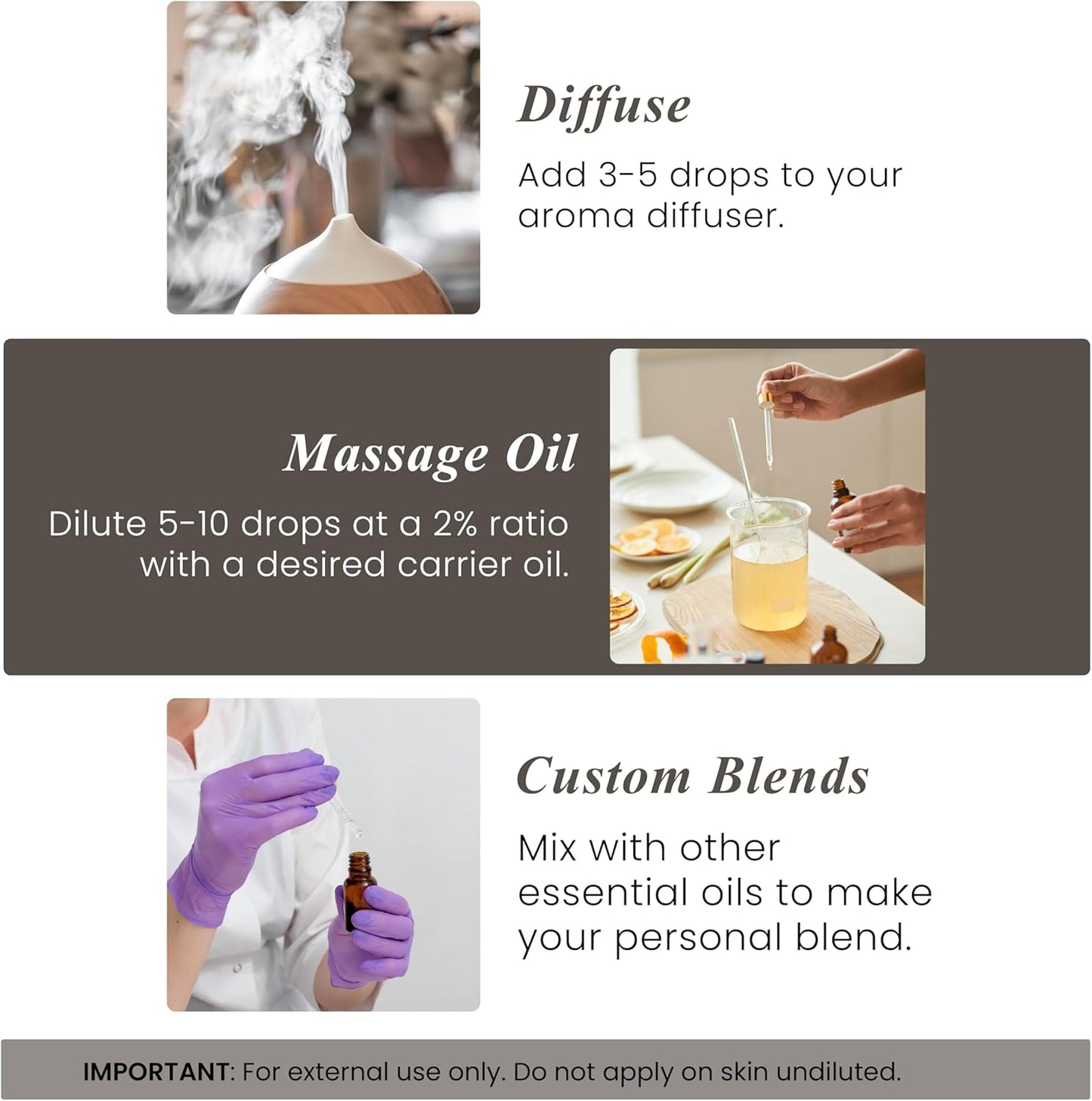 Diffuse
Add 3-5 drops to your aroma diffuser.

Massage Oil
Dilute 5-10 drops at a 2% ratio with a desired carrier oil.

Custom Blends
Mix with other essential oils to make your personal blend.

IMPORTANT: For external use only. Do not apply on skin undiluted.