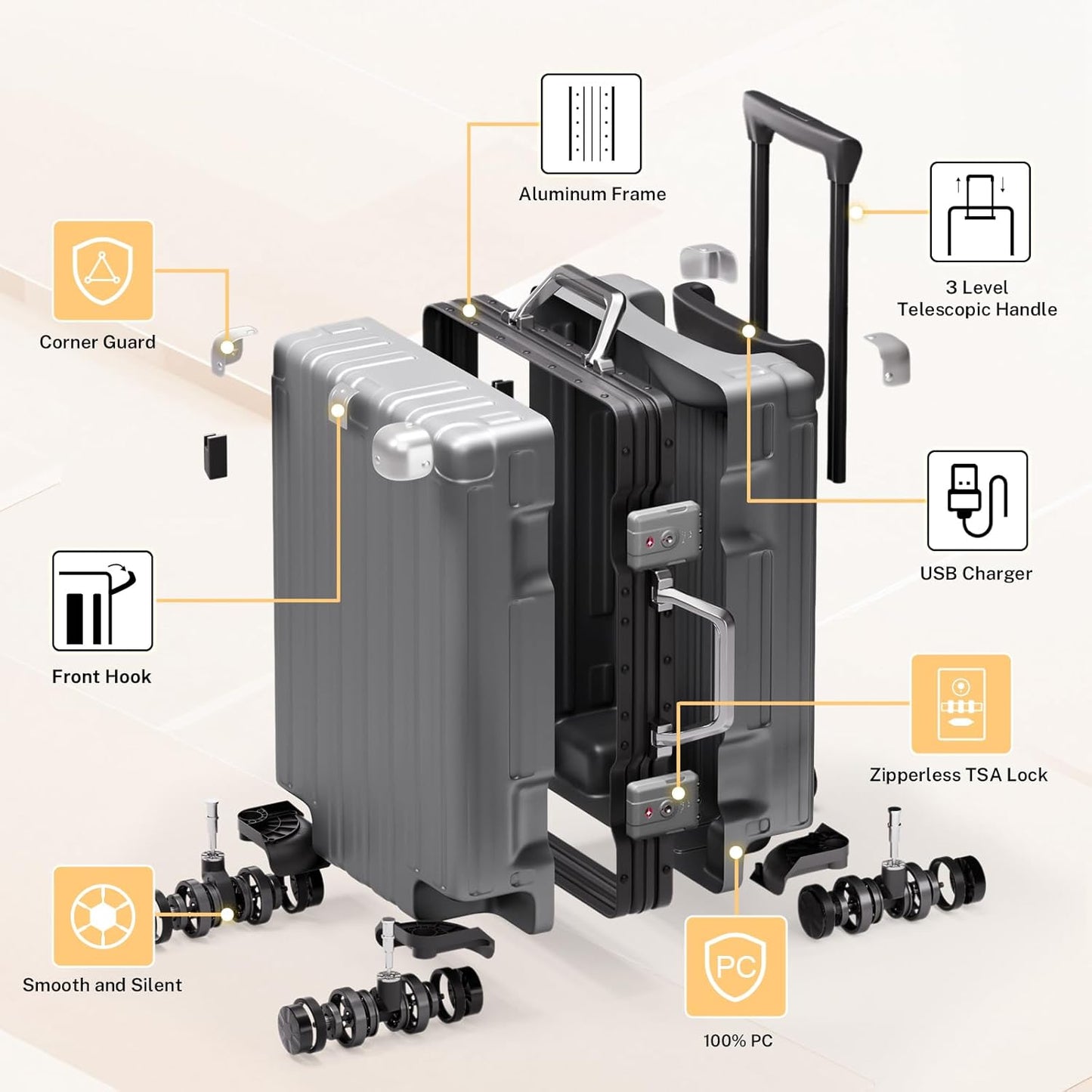 Aluminum Frame

Corner Guard

3 Level Telescopic Handle

USB Charger

Front Hook

Zipperless TSA Lock

Smooth and Silent

PC

100% PC