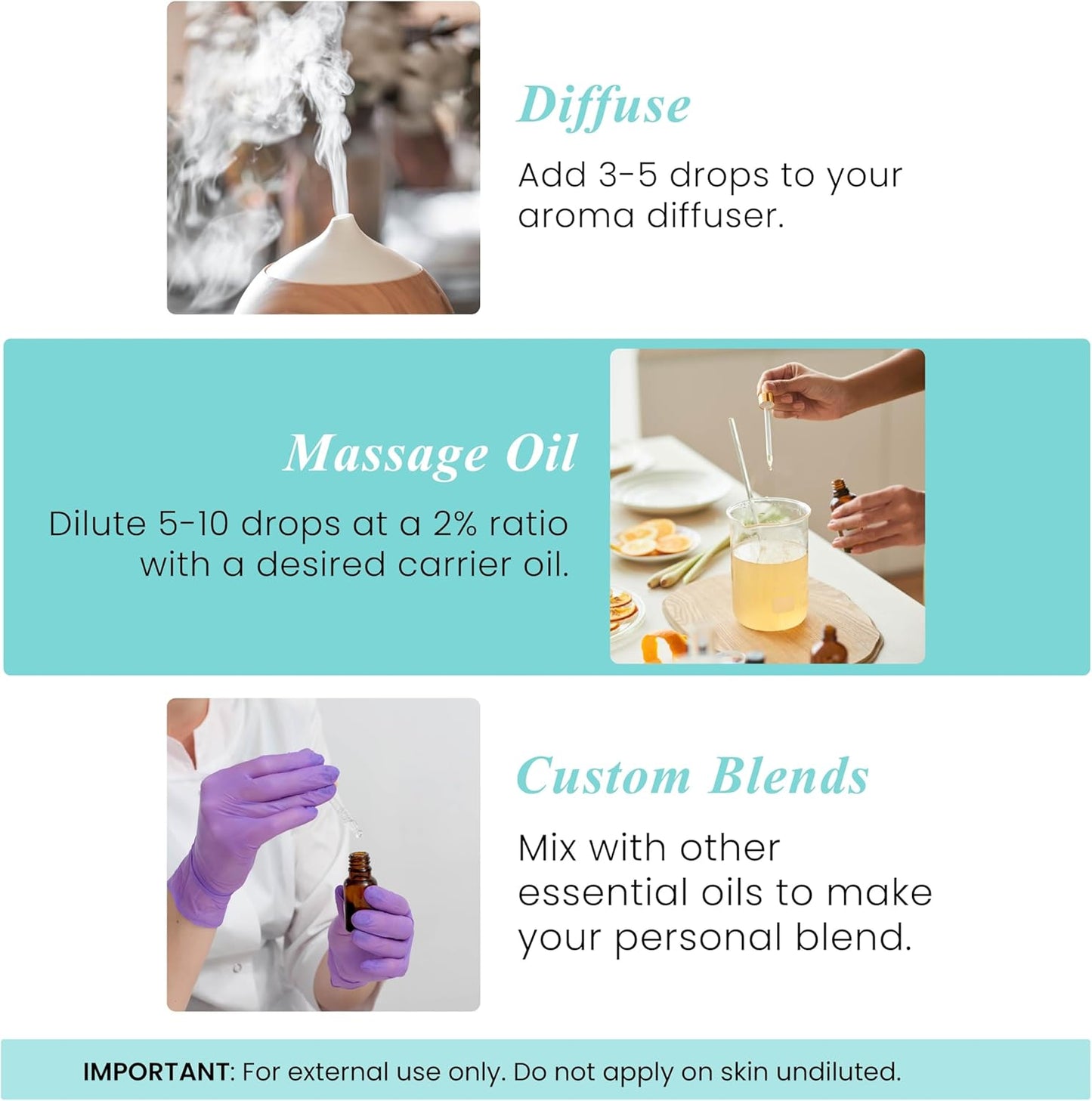 Diffuse

Add 3-5 drops to your aroma diffuser.

Massage Oil

Dilute 5-10 drops at a 2% ratio with a desired carrier oil.

Custom Blends

Mix with other essential oils to make your personal blend.

IMPORTANT: For external use only. Do not apply on skin undiluted.