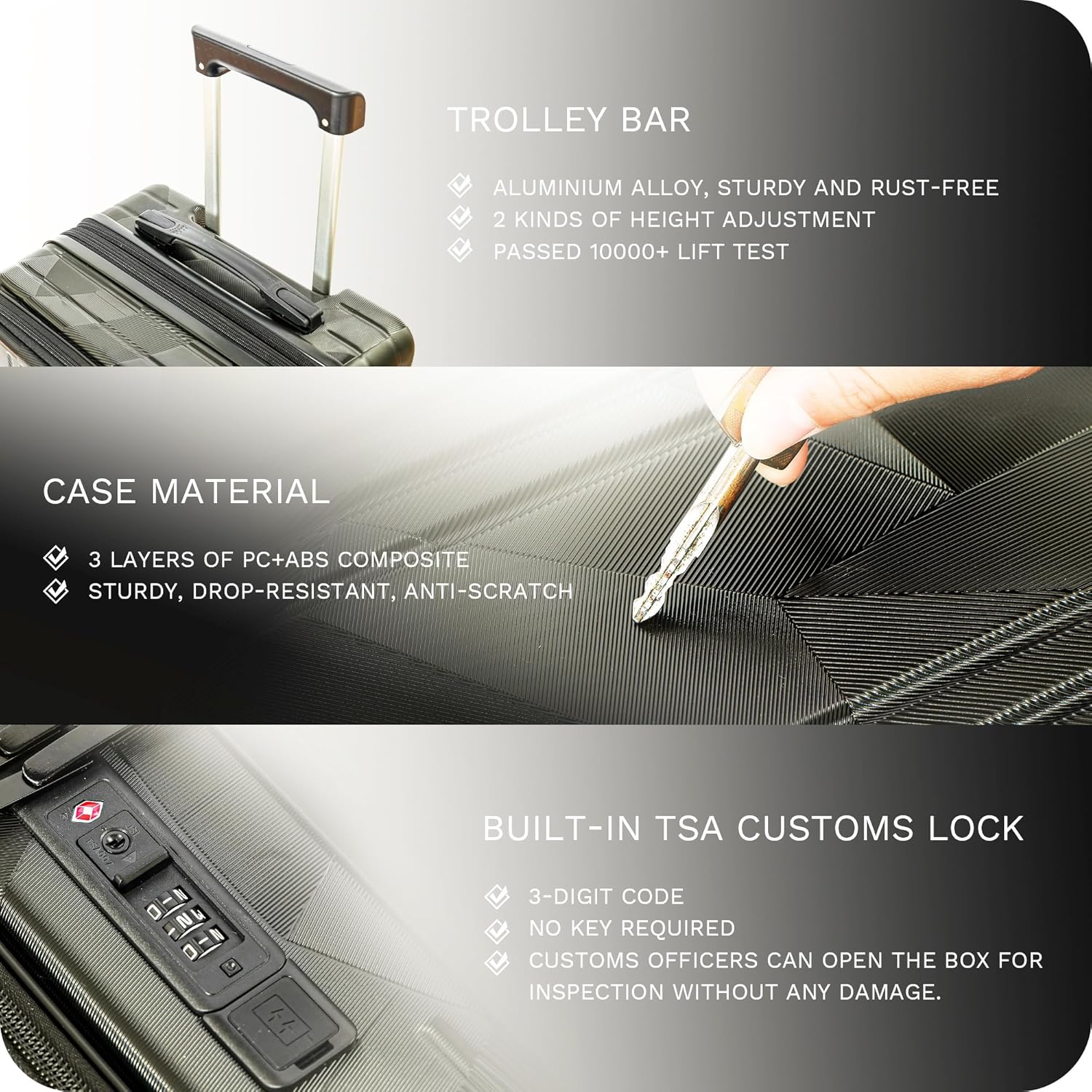 TROLLEY BAR

ALUMINIUM ALLOY, STURDY AND RUST-FREE
2 KINDS OF HEIGHT ADJUSTMENT
PASSED 10000+ LIFT TEST

CASE MATERIAL

3 LAYERS OF PC+ABS COMPOSITE
STURDY, DROP-RESISTANT, ANTI-SCRATCH

BUILT-IN TSA CUSTOMS LOCK

3-DIGIT CODE
NO KEY REQUIRED
CUSTOMS OFFICERS CAN OPEN THE BOX FOR INSPECTION WITHOUT ANY DAMAGE.