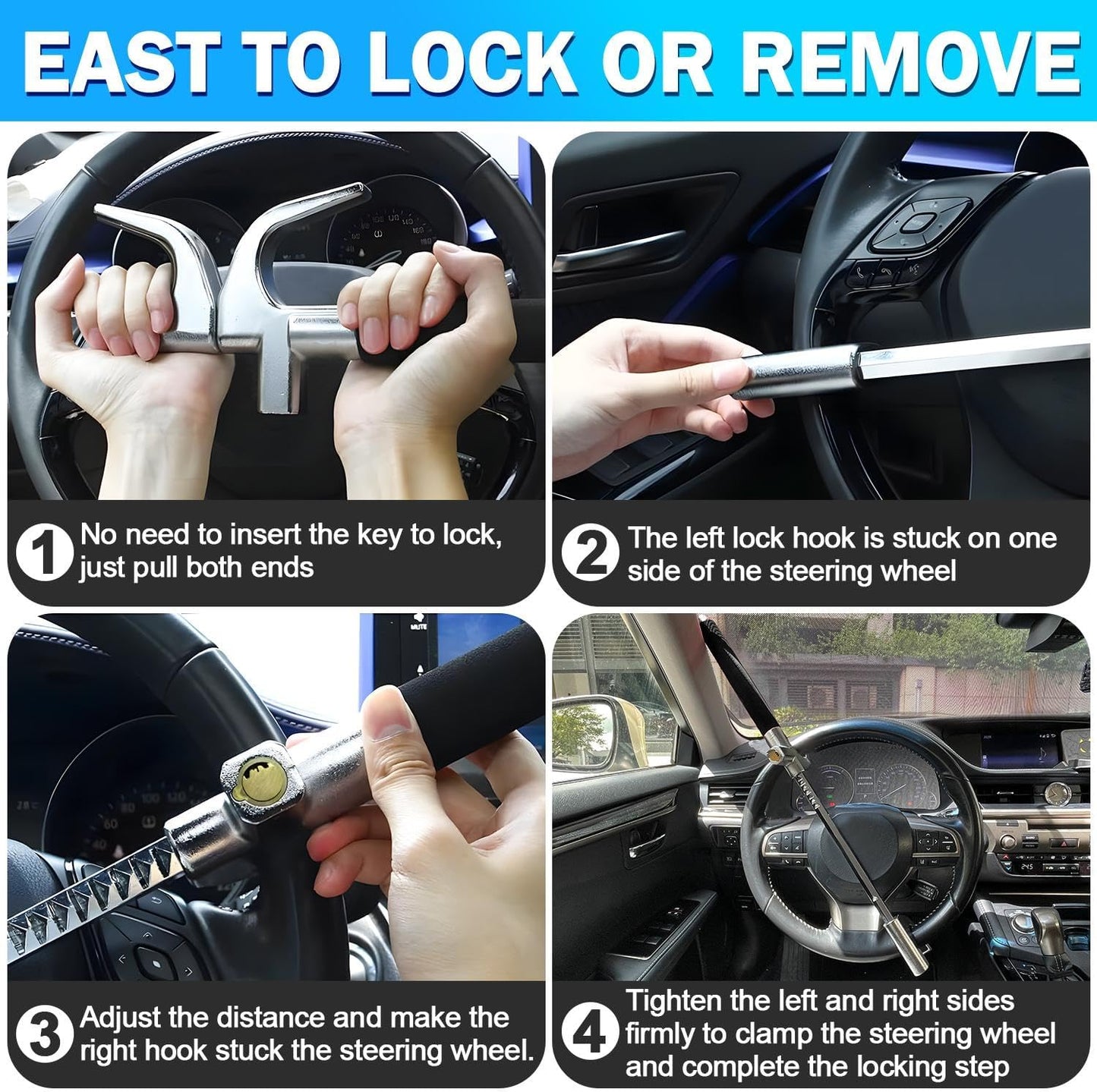 EAST TO LOCK OR REMOVE

1 No need to insert the key to lock, just pull both ends

2 The left lock hook is stuck on one side of the steering wheel

3 Adjust the distance and make the right hook stuck the steering wheel.

4 Tighten the left and right sides firmly to clamp the steering wheel and complete the locking step