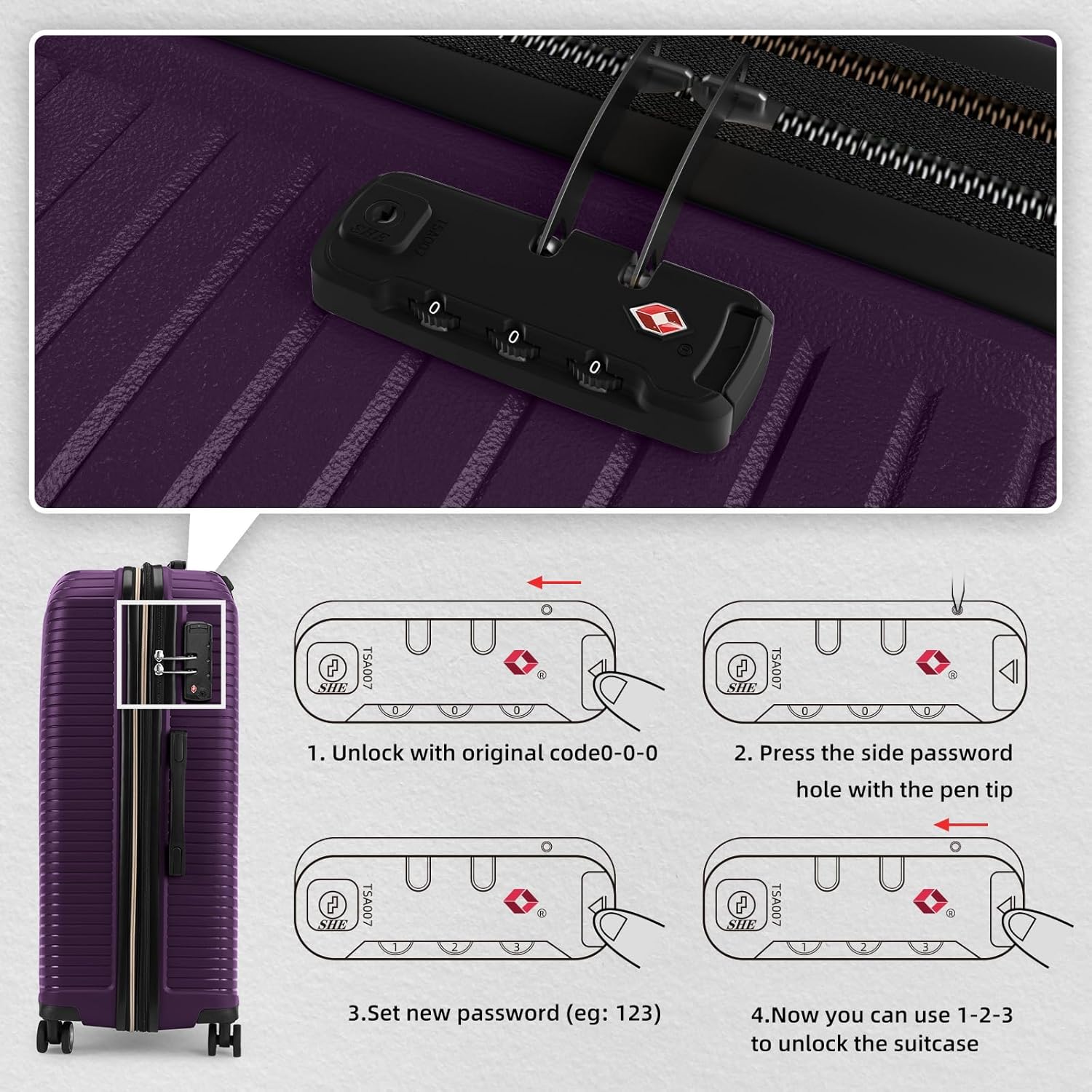 SHE TSA007

0 0 0

SHE TSA007

0 0 0

1. Unlock with original code0-0-0

SHE TSA007

0 0 0

2. Press the side password hole with the pen tip

SHE TSA007

1 2 3

3.Set new password (eg: 123)

SHE TSA007

1 2 3

4.Now you can use 1-2-3 to unlock the suitcase