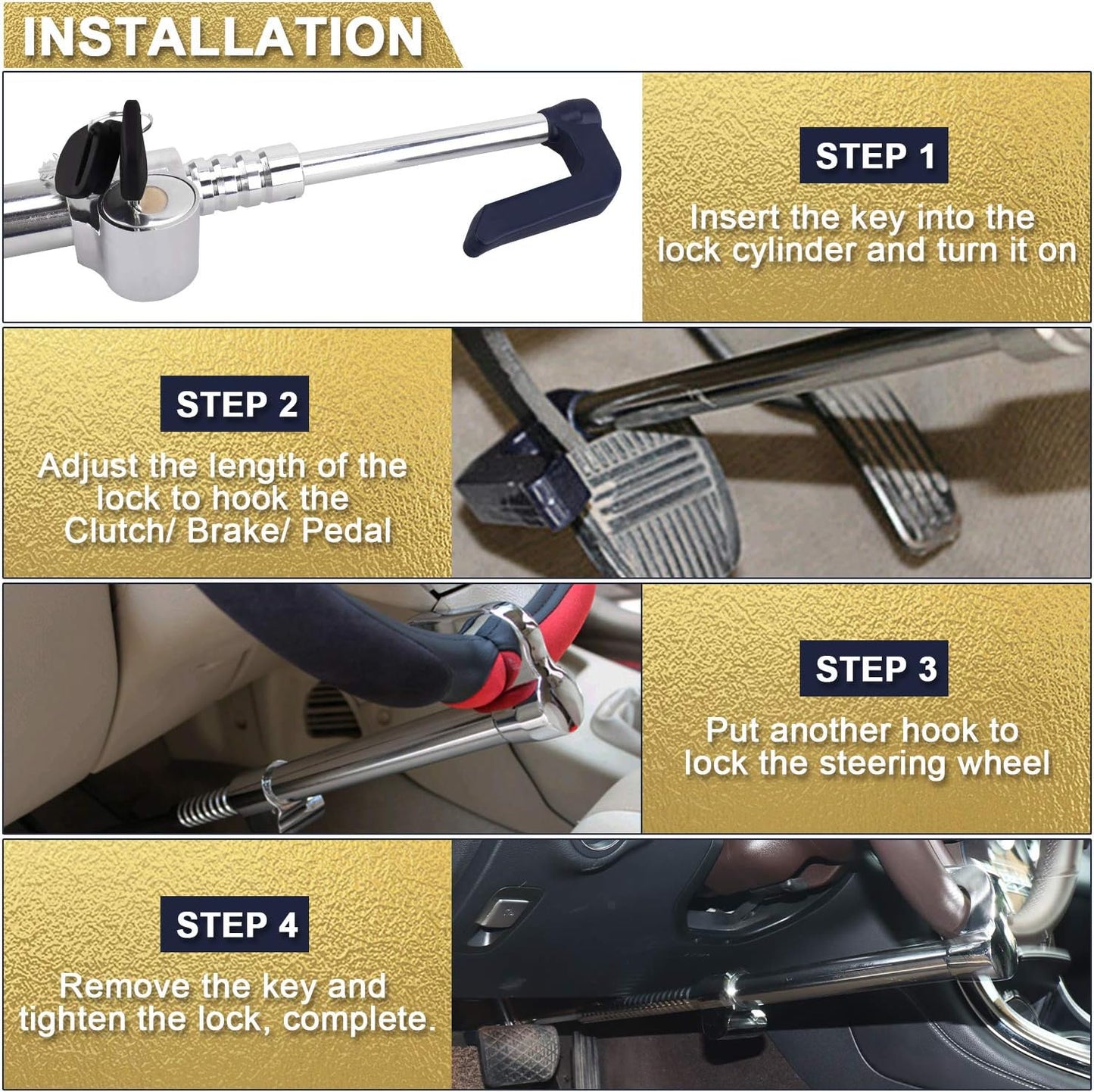 INSTALLATION

STEP 1

Insert the key into the lock cylinder and turn it on

STEP 2

Adjust the length of the lock to hook the Clutch/ Brake/ Pedal

STEP 3

Put another hook to lock the steering wheel

STEP 4

Remove the key and tighten the lock, complete.