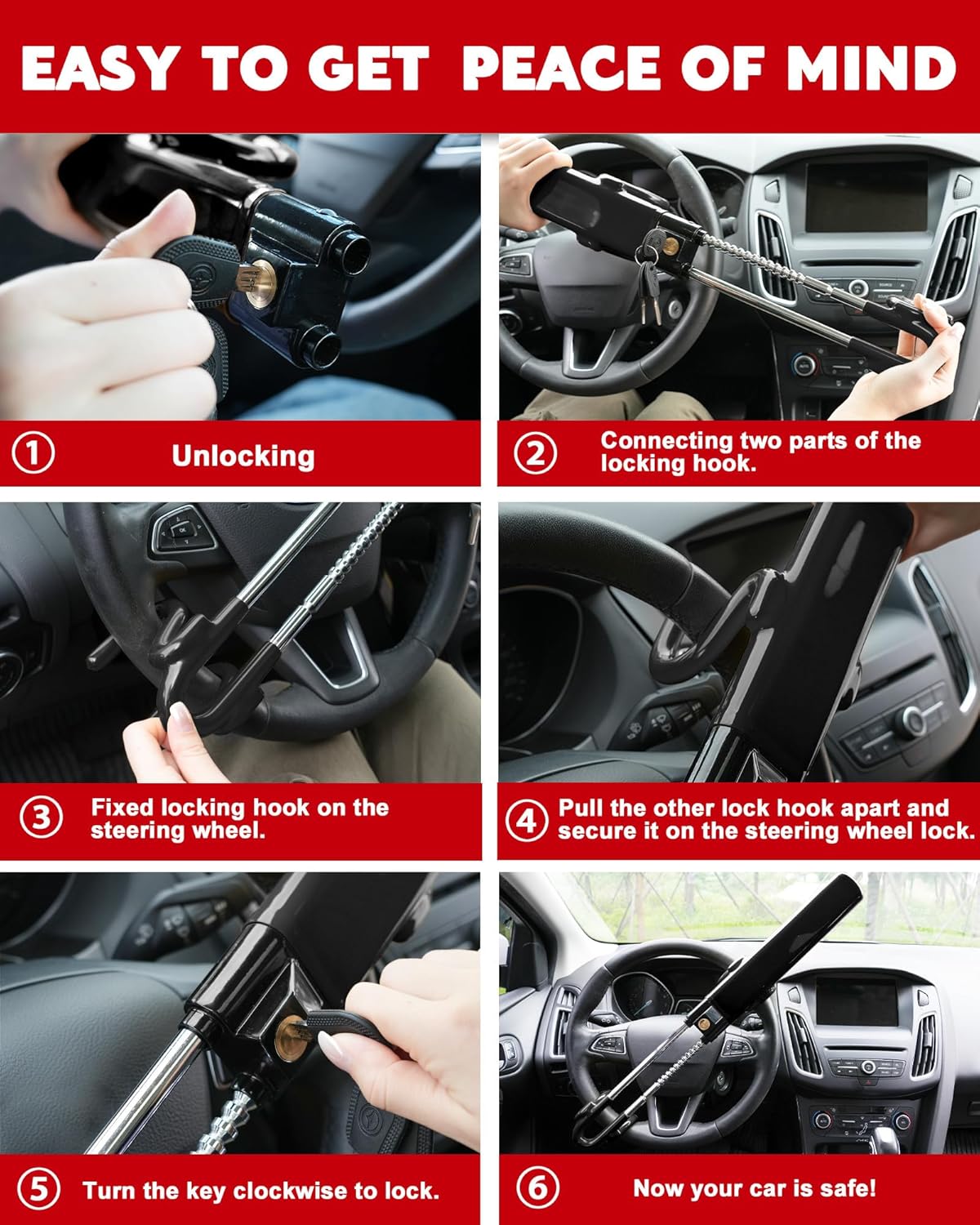 EASY TO GET PEACE OF MIND

① Unlocking

② Connecting two parts of the locking hook.

③ Fixed locking hook on the steering wheel.

④ Pull the other lock hook apart and secure it on the steering wheel lock.

⑤ Turn the key clockwise to lock.

⑥ Now your car is safe!